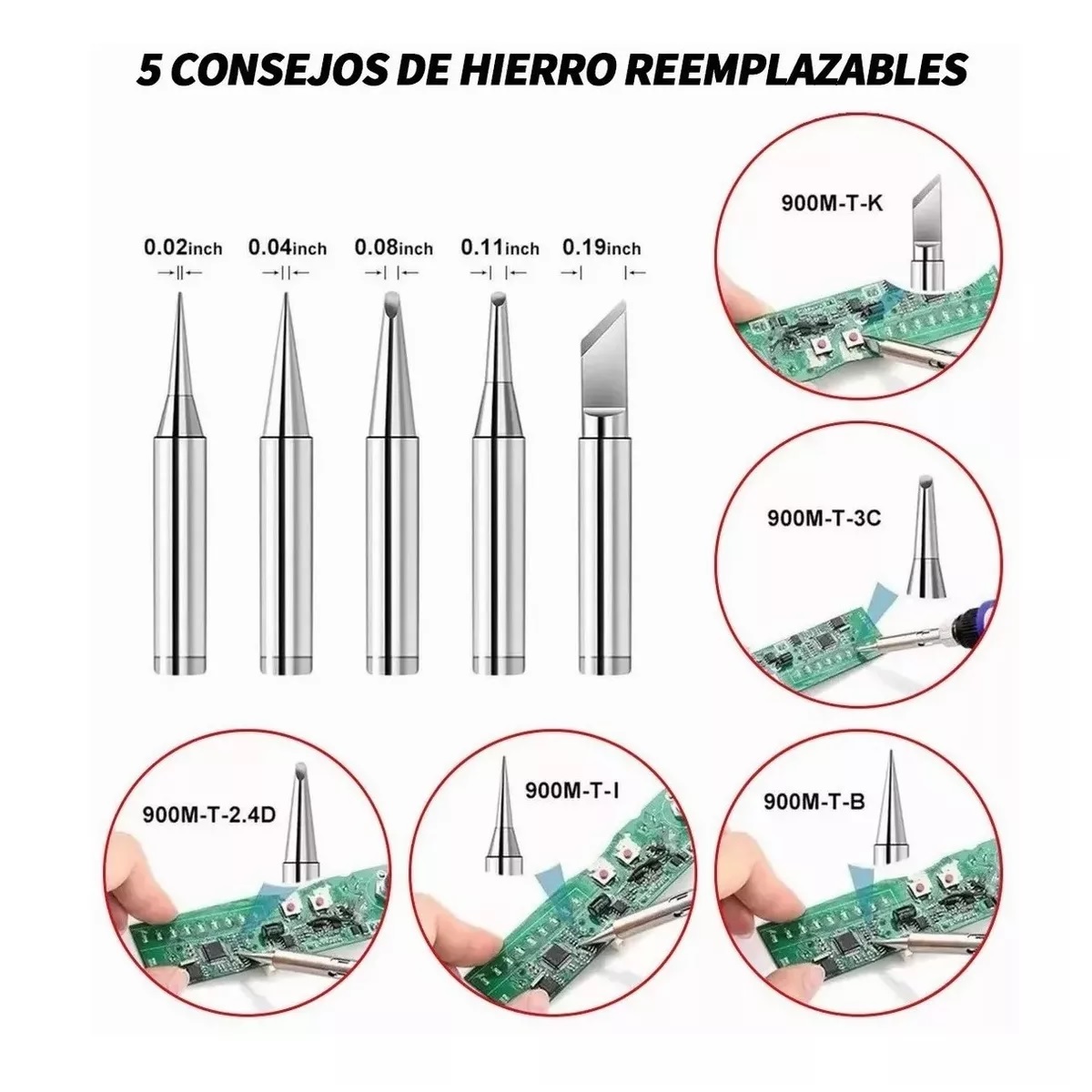 5 CONSEJOS DE HIERRO REEMPLAZABLES

0.02inch
0.04inch
0.08inch
0.11inch
0.19inch

900M-T-K

900M-T-3C

900M-T-2.4D

900M-T-I

900M-T-B