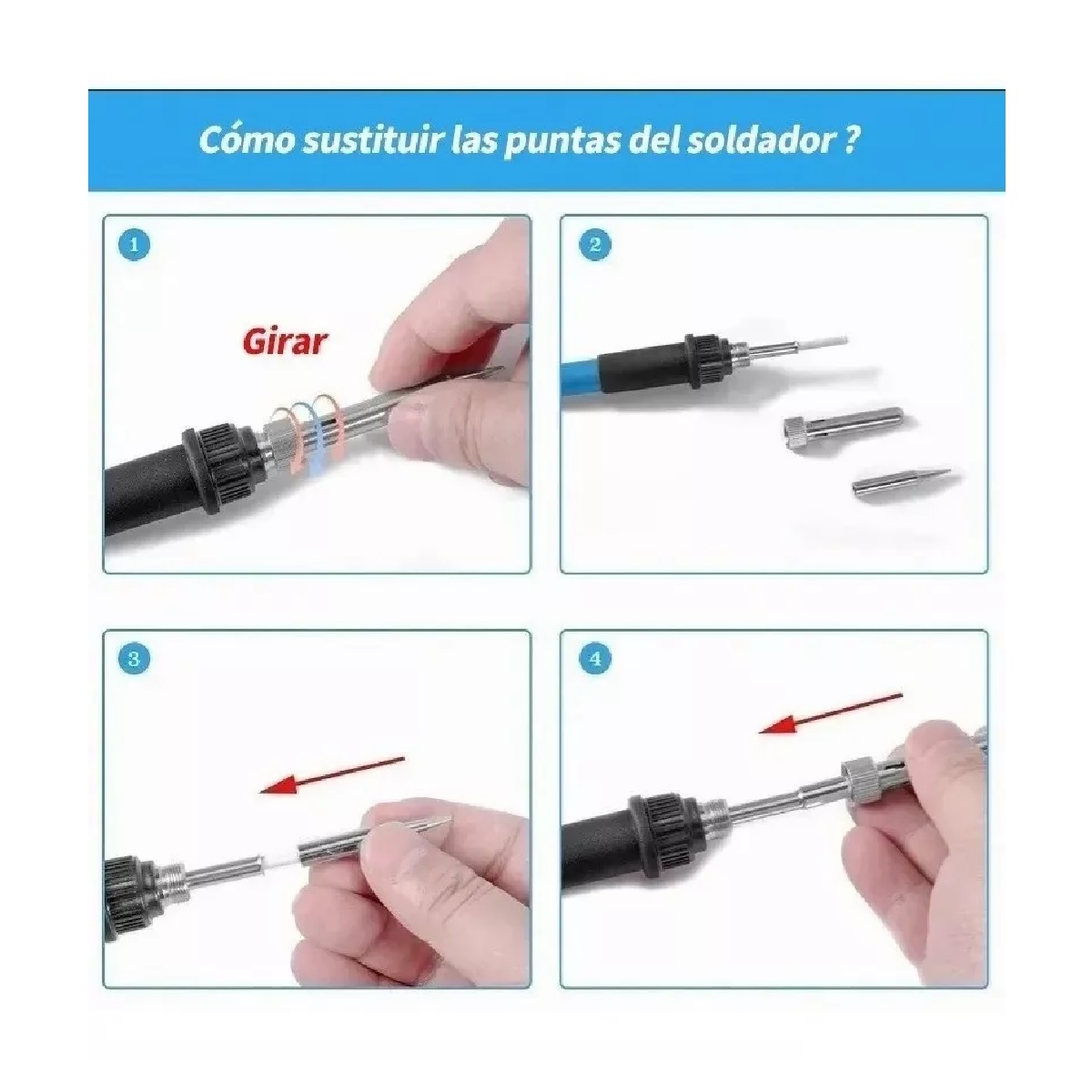 Cómo sustituir las puntas del soldador ?

1

Girar

2

3

4