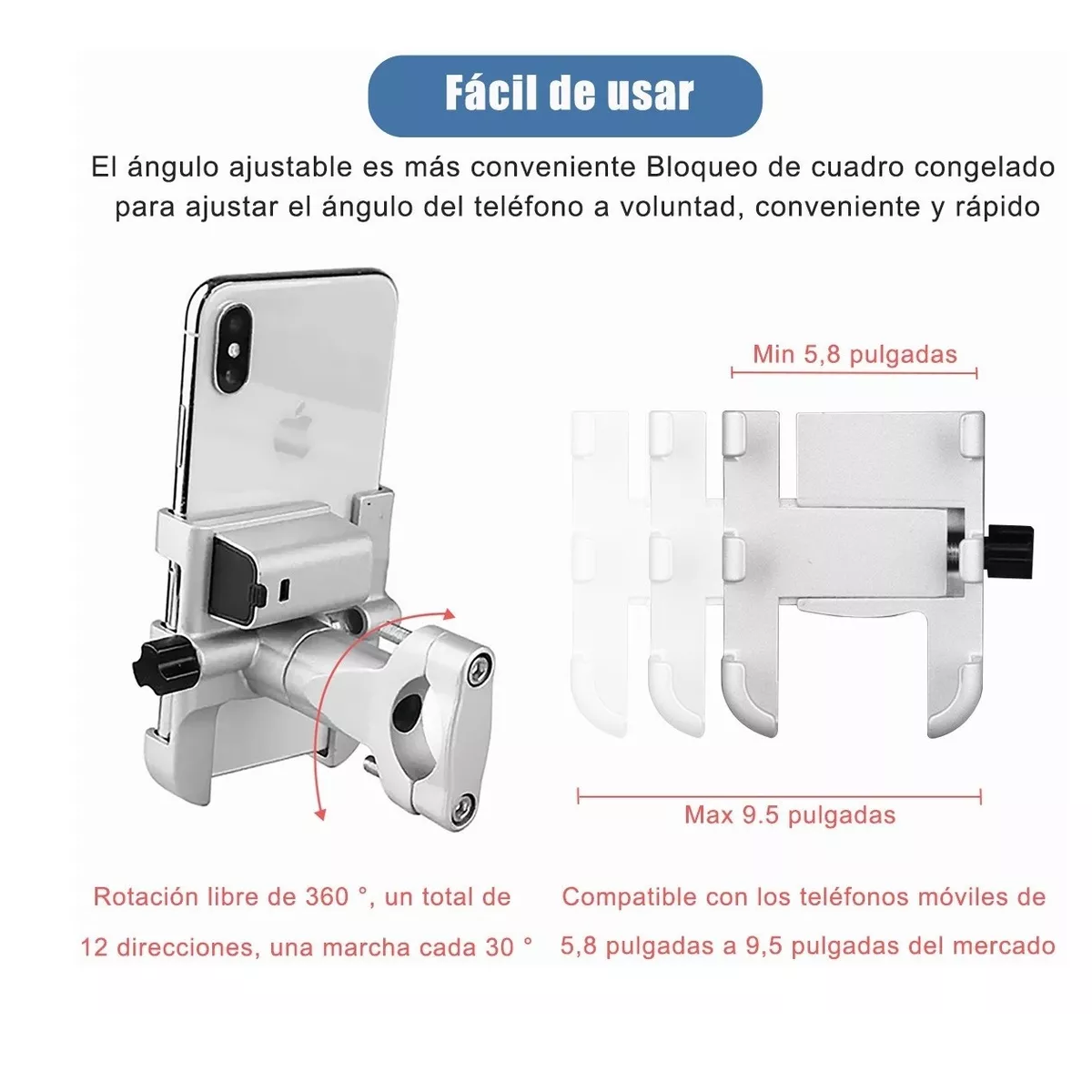 Fácil de usar

El ángulo ajustable es más conveniente Bloqueo de cuadro congelado para ajustar el ángulo del teléfono a voluntad, conveniente y rápido

Min 5,8 pulgadas

Max 9.5 pulgadas

Rotación libre de 360 °, un total de 12 direcciones, una marcha cada 30 °

Compatible con los teléfonos móviles de 5,8 pulgadas a 9,5 pulgadas del mercado