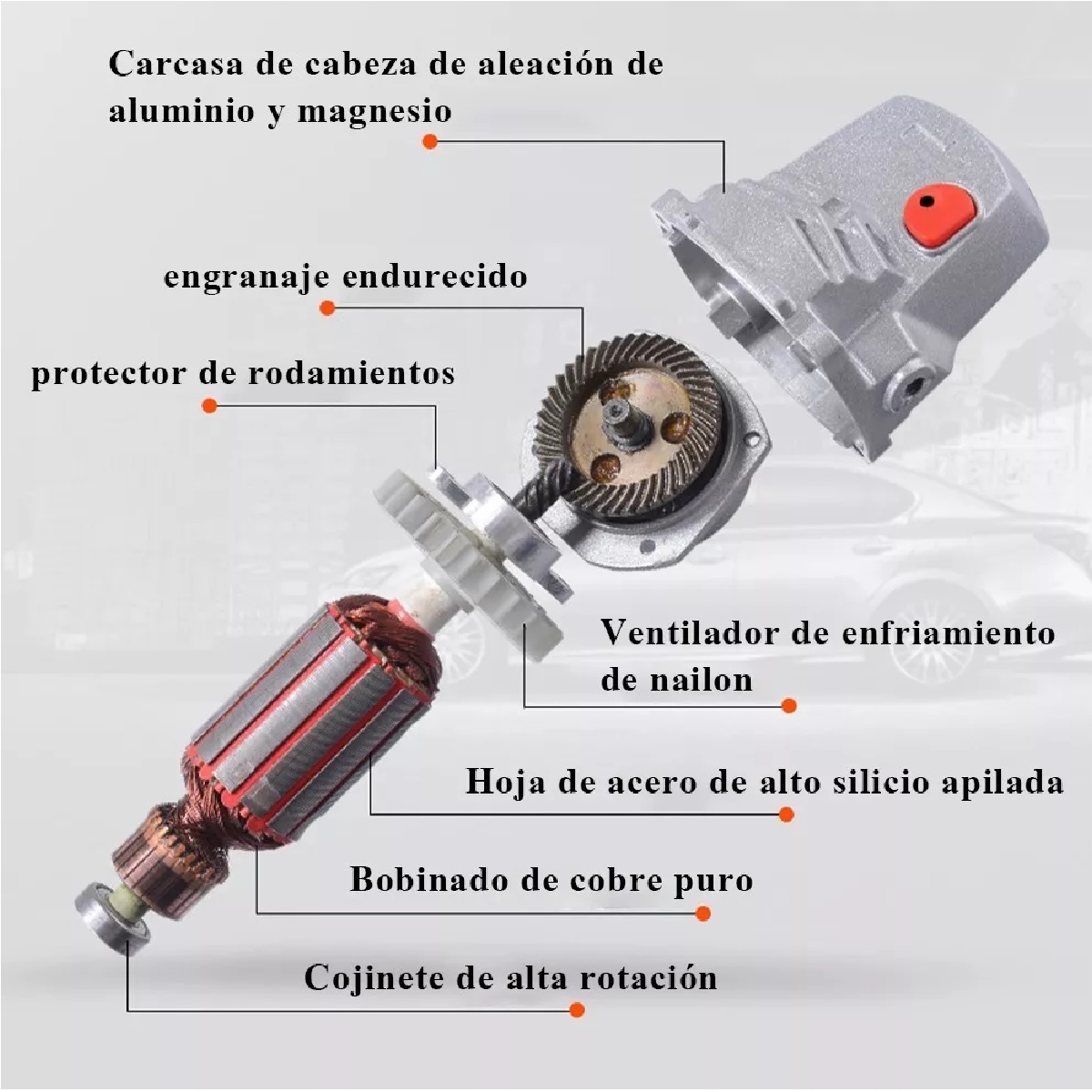 Carcasa de cabeza de aleación de aluminio y magnesio

engranaje endurecido

protector de rodamientos

Ventilador de enfriamiento de nailon

Hoja de acero de alto silicio apilada

Bobinado de cobre puro

Cojinete de alta rotación