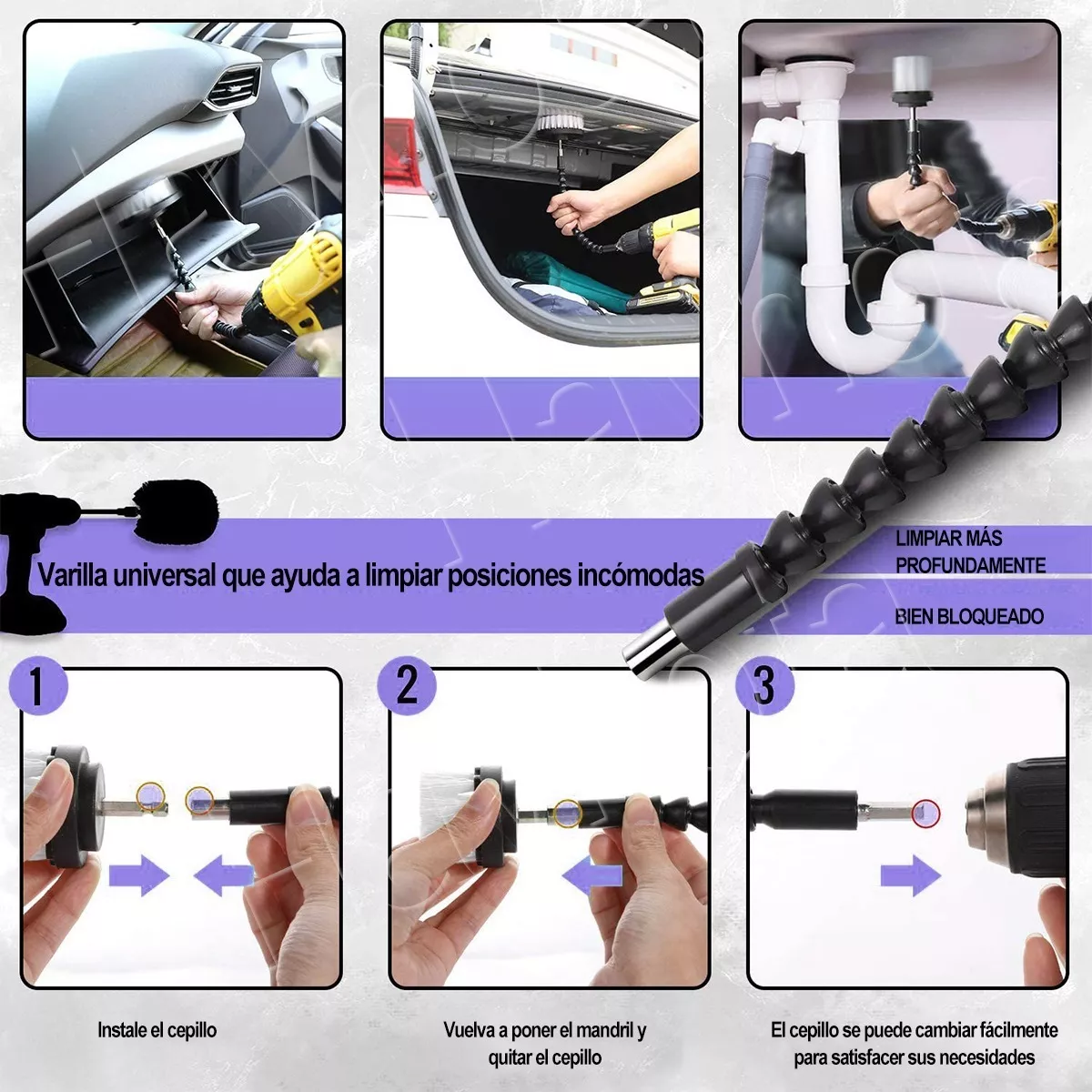 Varilla universal que ayuda a limpiar posiciones incómodas

LIMPIAR MÁS PROFUNDAMENTE

BIEN BLOQUEADO

1

2

3

Instale el cepillo

Vuelva a poner el mandril y quitar el cepillo

El cepillo se puede cambiar fácilmente para satisfacer sus necesidades