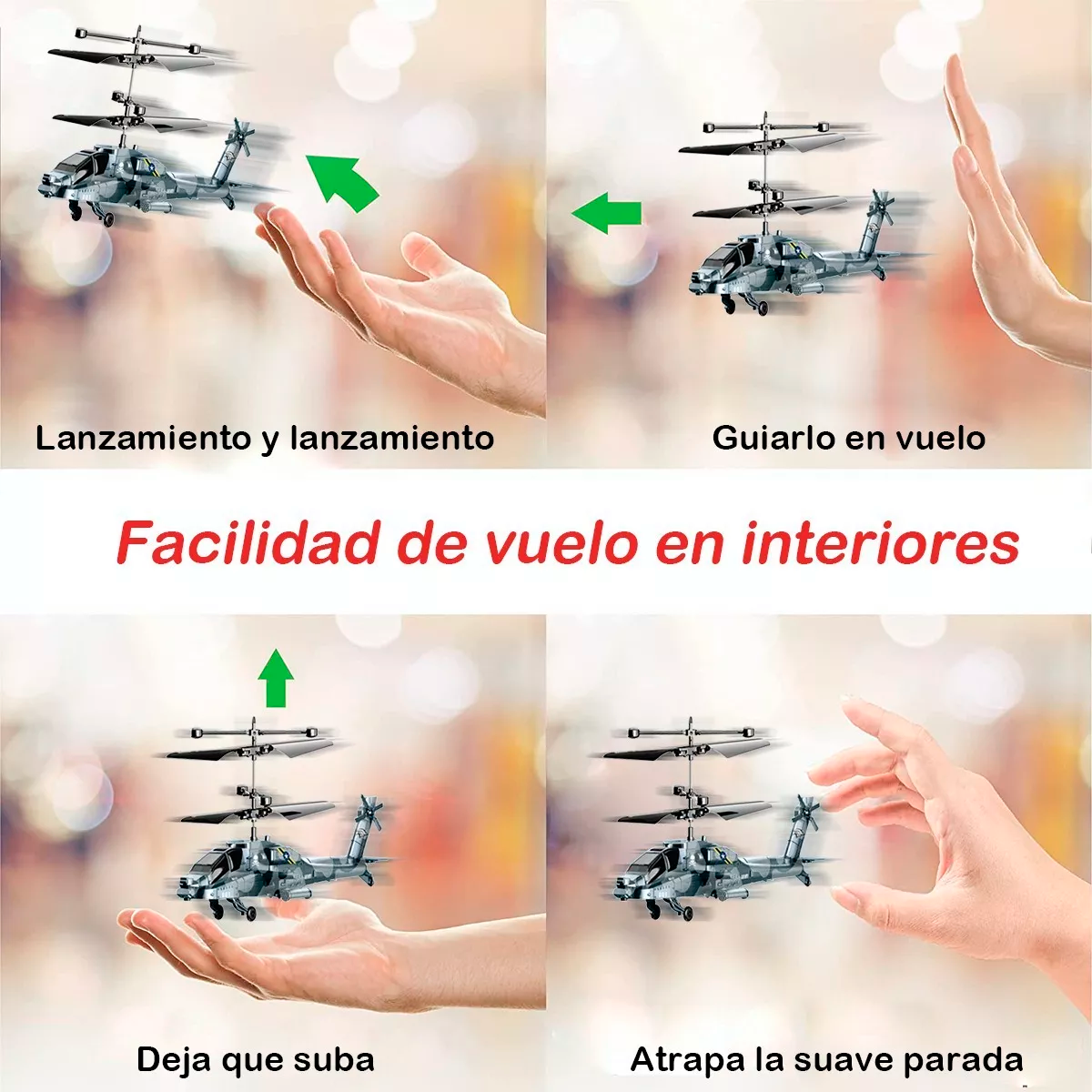 Lanzamiento y lanzamiento

Guiarlo en vuelo

Facilidad de vuelo en interiores

Deja que suba

Atrapa la suave parada