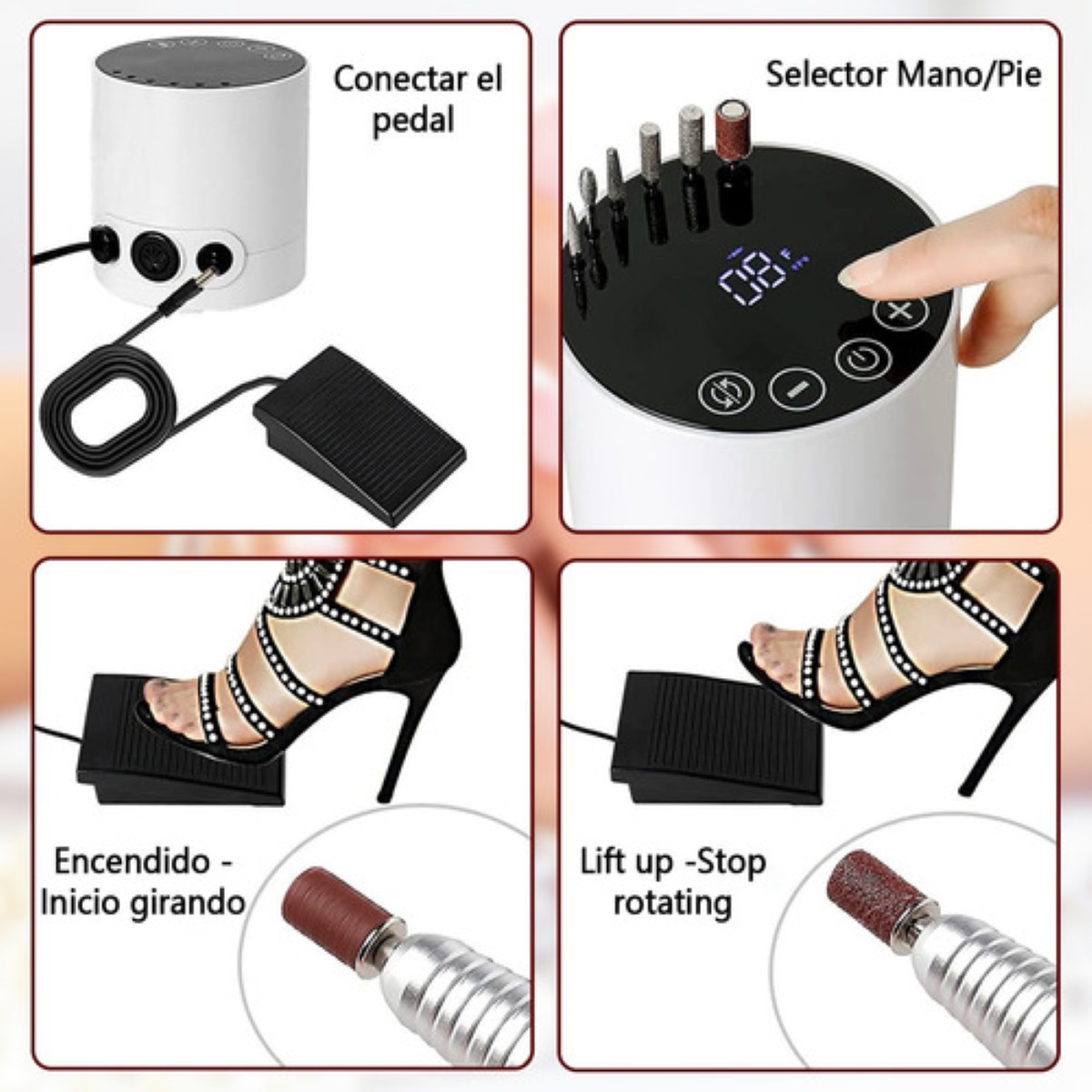 Conectar el pedal

Selector Mano/Pie

08

Encendido - Inicio girando

Lift up -Stop rotating