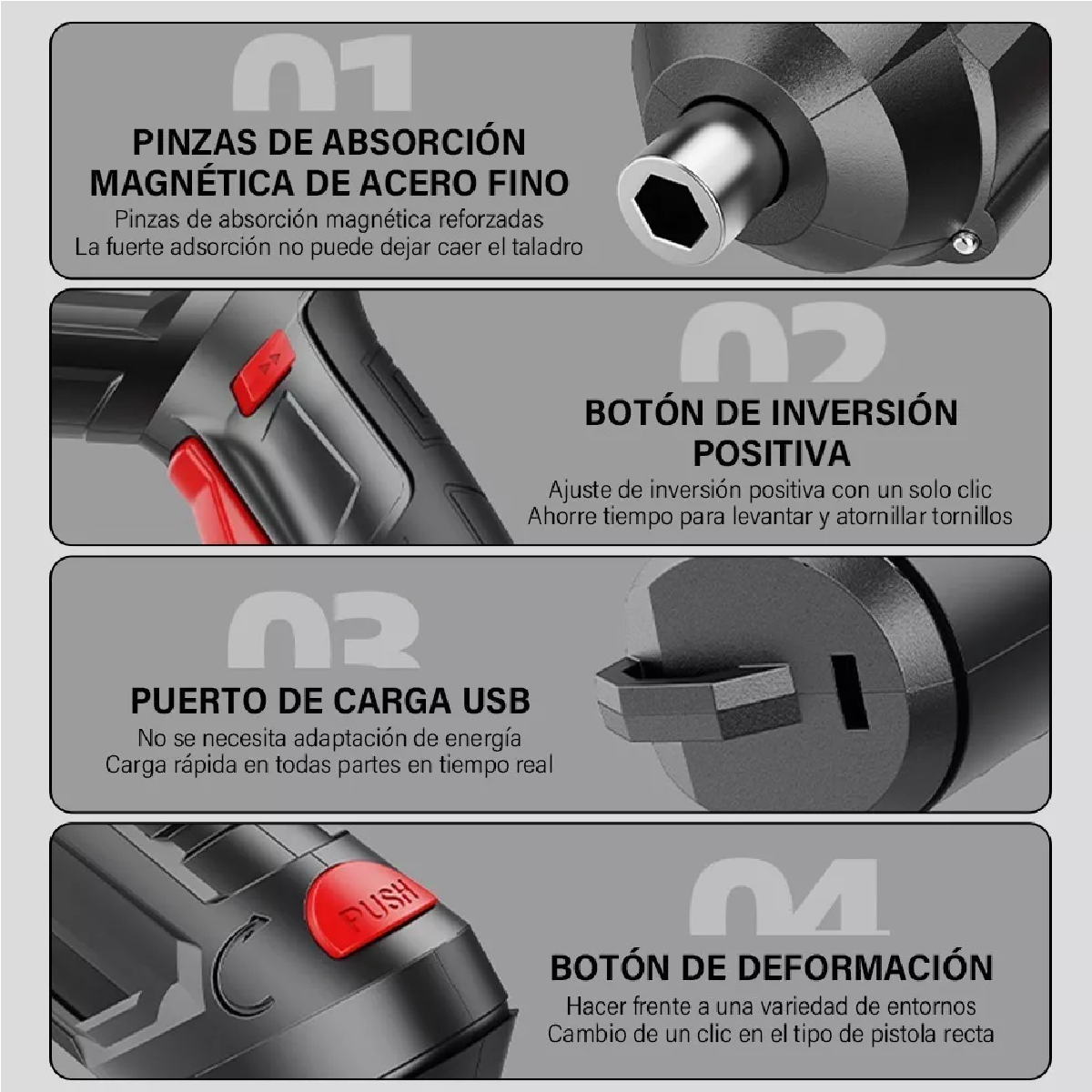 01

PINZAS DE ABSORCIÓN MAGNÉTICA DE ACERO FINO

Pinzas de absorción magnética reforzadas
La fuerte adsorción no puede dejar caer el taladro

02

BOTÓN DE INVERSIÓN POSITIVA

Ajuste de inversión positiva con un solo clic
Ahorre tiempo para levantar y atornillar tornillos

03

PUERTO DE CARGA USB

No se necesita adaptación de energía
Carga rápida en todas partes en tiempo real

PUSH

04

BOTÓN DE DEFORMACIÓN

Hacer frente a una variedad de entornos
Cambio de un clic en el tipo de pistola recta