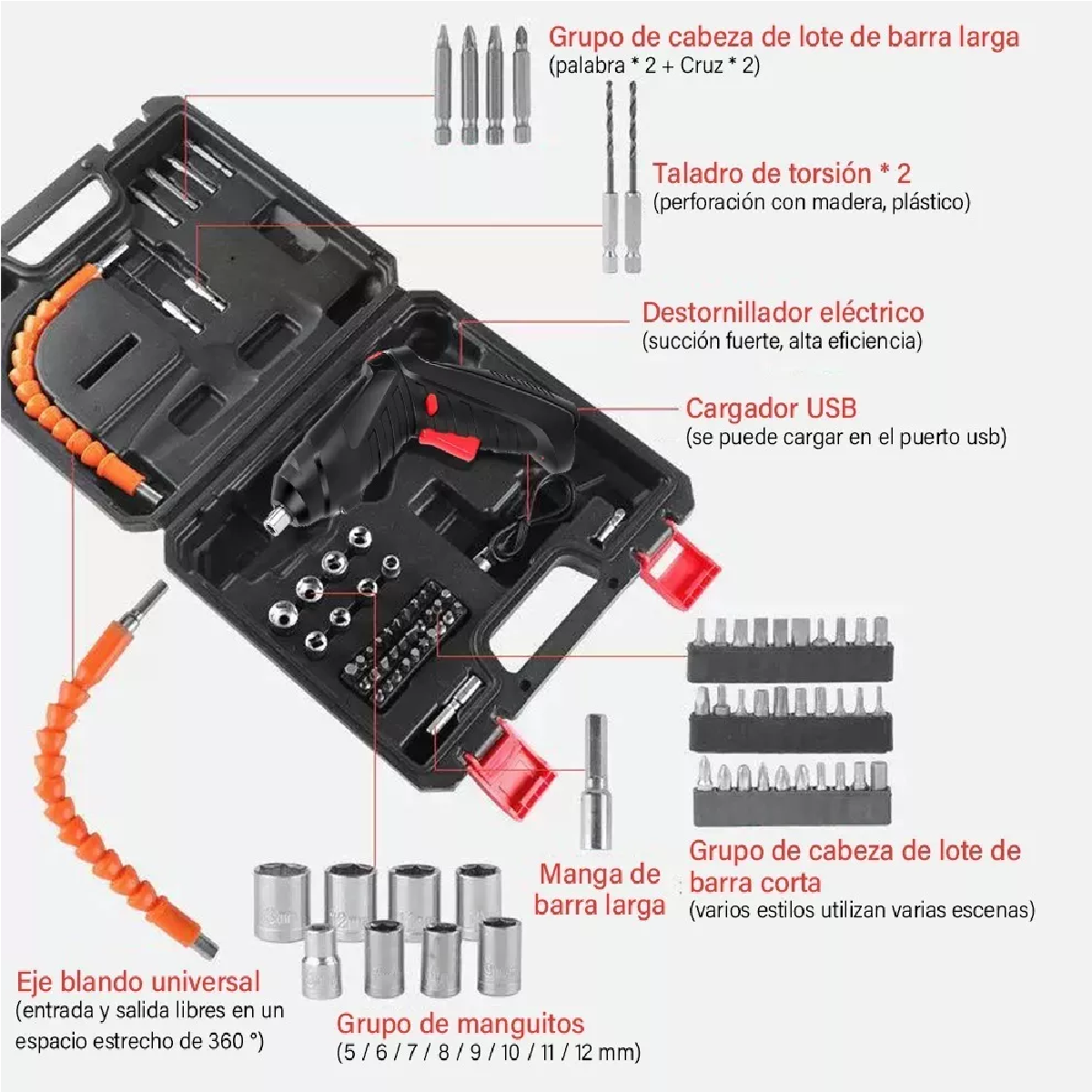 Grupo de cabeza de lote de barra larga
(palabra * 2 + Cruz * 2)

Taladro de torsión * 2
(perforación con madera, plástico)

Destornillador eléctrico
(succión fuerte, alta eficiencia)

Cargador USB
(se puede cargar en el puerto usb)

Manga de barra larga

Grupo de cabeza de lote de barra corta
(varios estilos utilizan varias escenas)

Eje blando universal
(entrada y salida libres en un espacio estrecho de 360 °)

Grupo de manguitos
(5 / 6 / 7 / 8 / 9 / 10 / 11 / 12 mm)