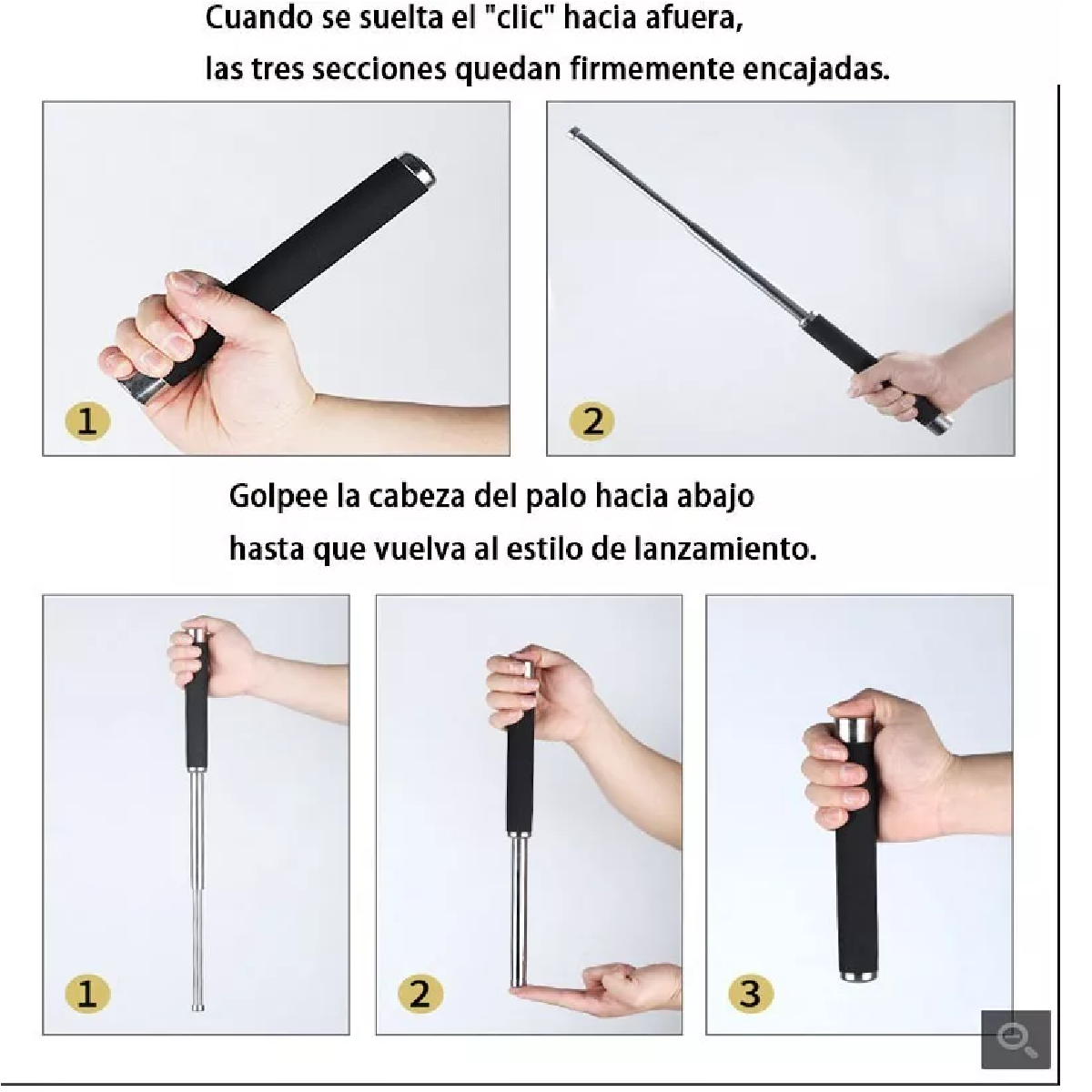 Cuando se suelta el "clic" hacia afuera,
las tres secciones quedan firmemente encajadas.

1

2

Golpee la cabeza del palo hacia abajo
hasta que vuelva al estilo de lanzamiento.

1

2

3