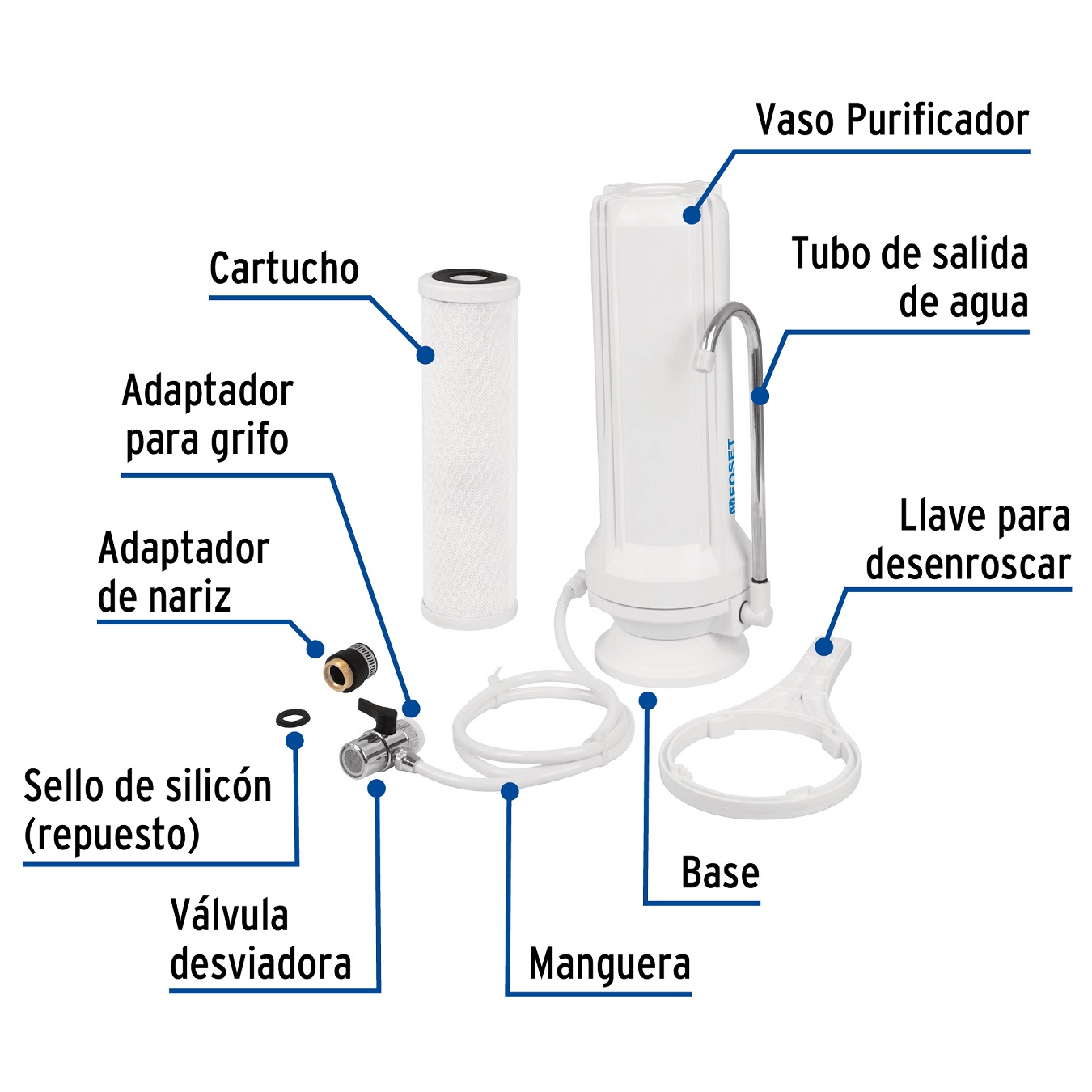 Vaso Purificador

Cartucho

Tubo de salida de agua

Adaptador para grifo

FOSET

Adaptador de nariz

Llave para desenroscar

Sello de silicón (repuesto)

Base

Válvula desviadora

Manguera