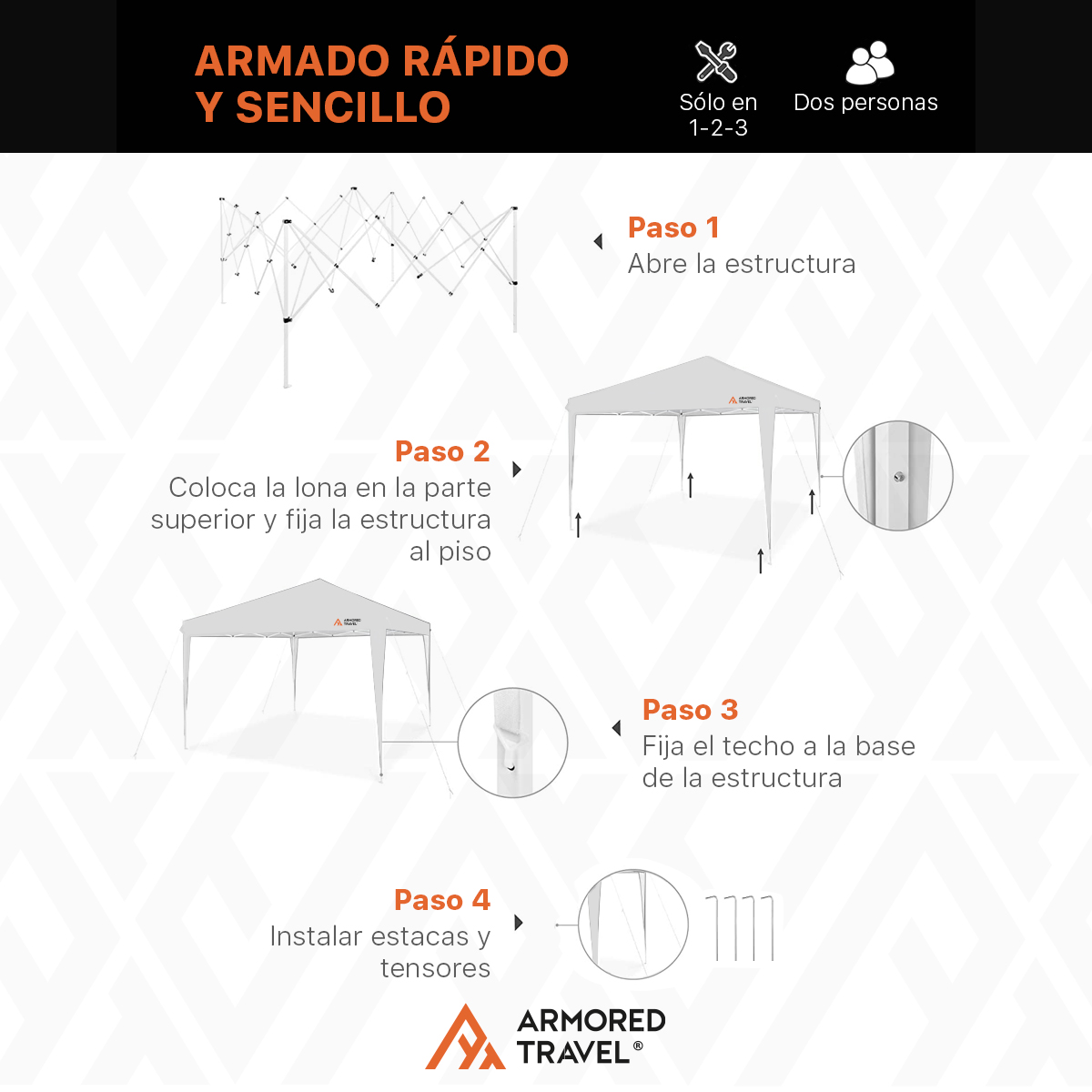 ARMADO RÁPIDO Y SENCILLO

Sólo en 1-2-3

Dos personas

Paso 1
Abre la estructura

ARMORED TRAVEL

Paso 2
Coloca la lona en la parte superior y fija la estructura al piso

ARMORED TRAVEL

Paso 3
Fija el techo a la base de la estructura

Paso 4
Instalar estacas y tensores

ARMORED TRAVEL®