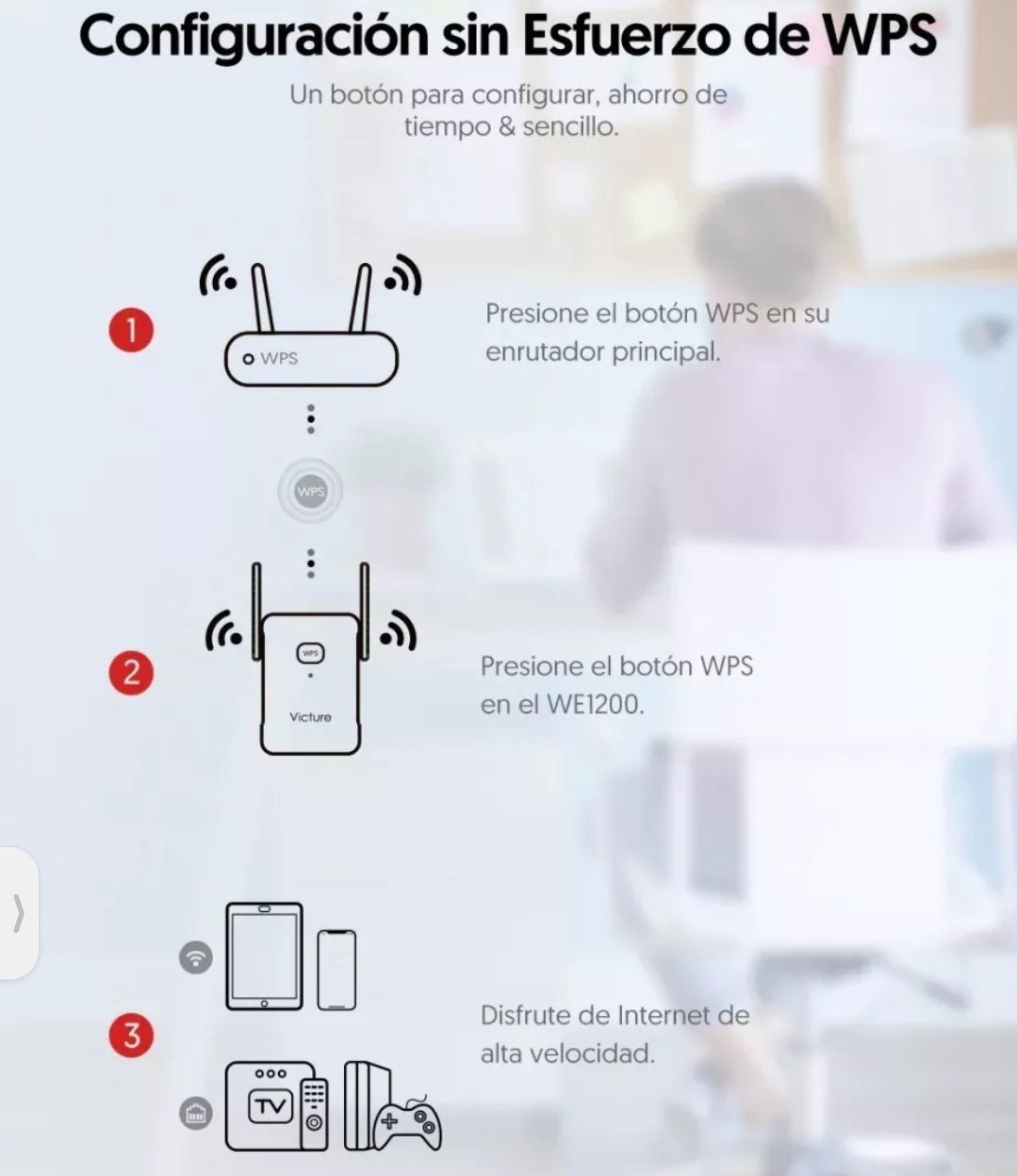 Configuración sin Esfuerzo de WPS

Un botón para configurar, ahorro de tiempo & sencillo.

1

WPS

Presione el botón WPS en su enrutador principal.

WPS

2

WPS

Victure

Presione el botón WPS en el WE1200.

3

TV

Disfrute de Internet de alta velocidad.