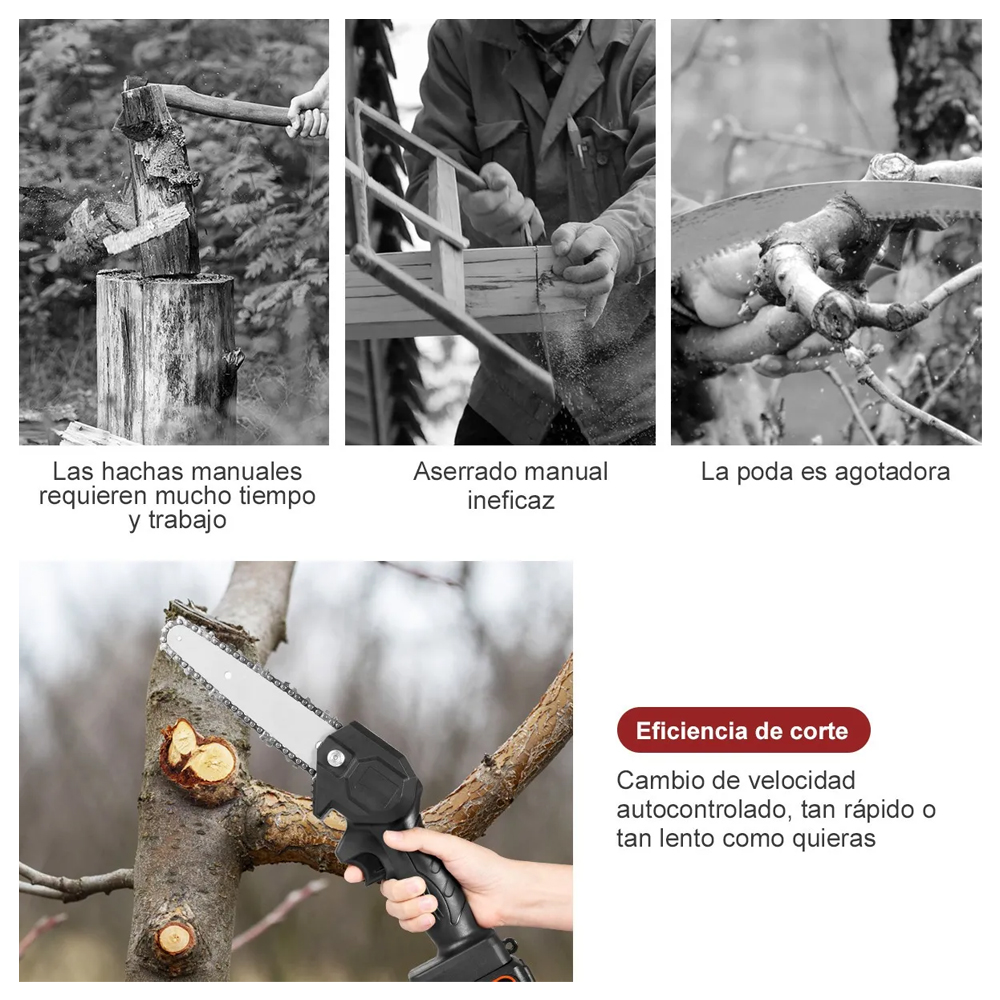 Las hachas manuales requieren mucho tiempo y trabajo

Aserrado manual ineficaz

La poda es agotadora

Eficiencia de corte

Cambio de velocidad autocontrolado, tan rápido o tan lento como quieras