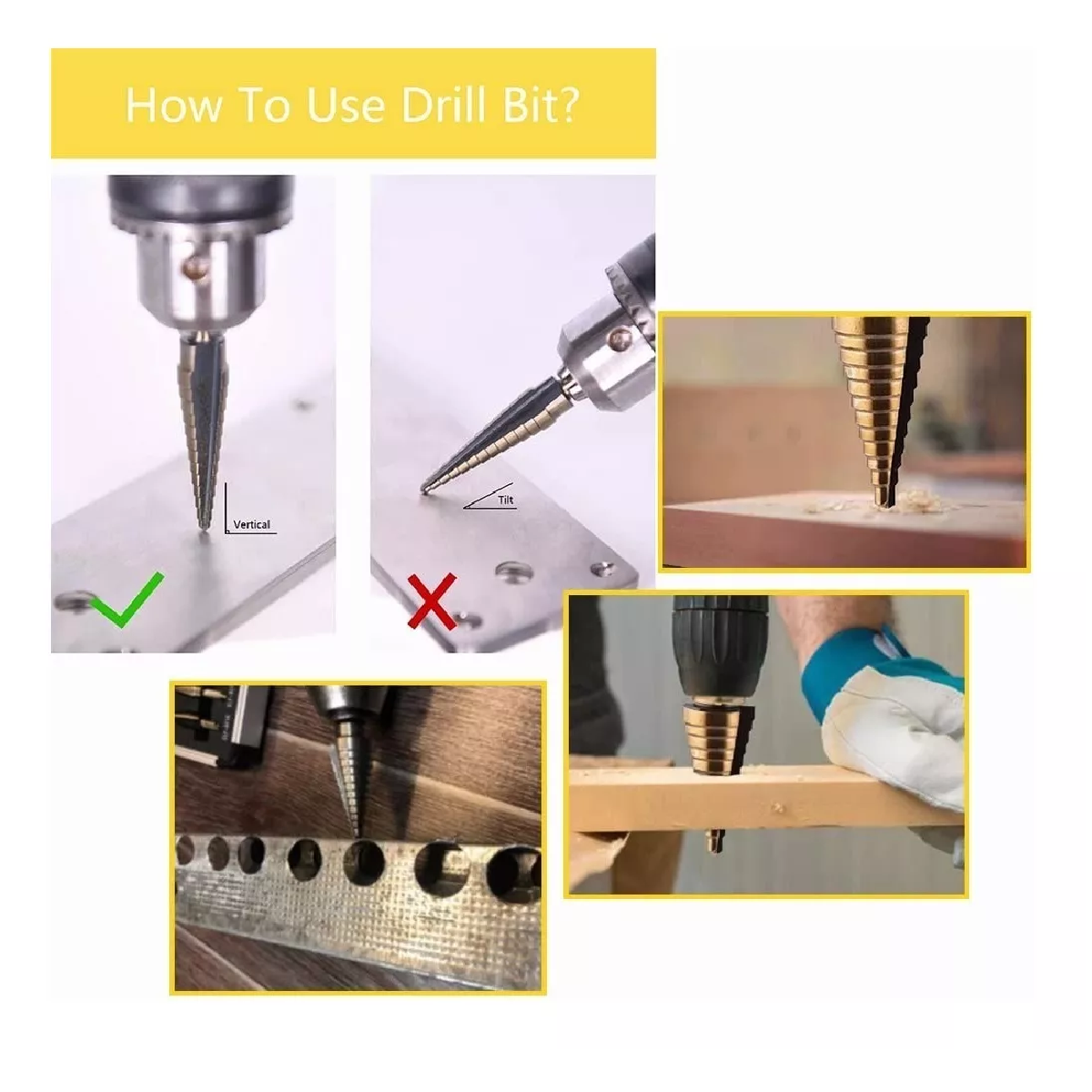 How To Use Drill Bit?

Vertical

Tilt