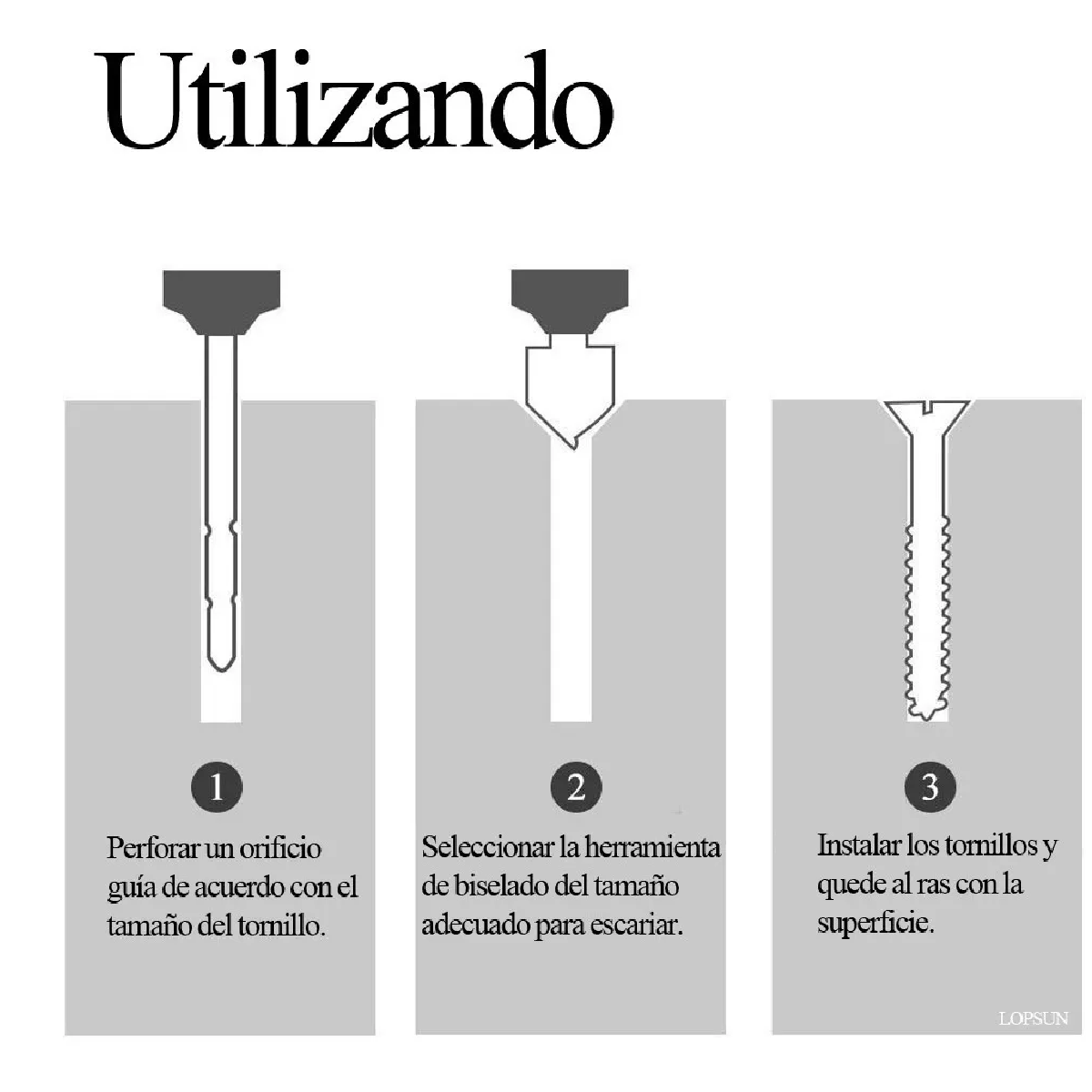 Utilizando

1

Perforar un orificio guía de acuerdo con el tamaño del tornillo.

2

Seleccionar la herramienta de biselado del tamaño adecuado para escariar.

3

Instalar los tornillos y quede al ras con la superficie.

LOPSUN