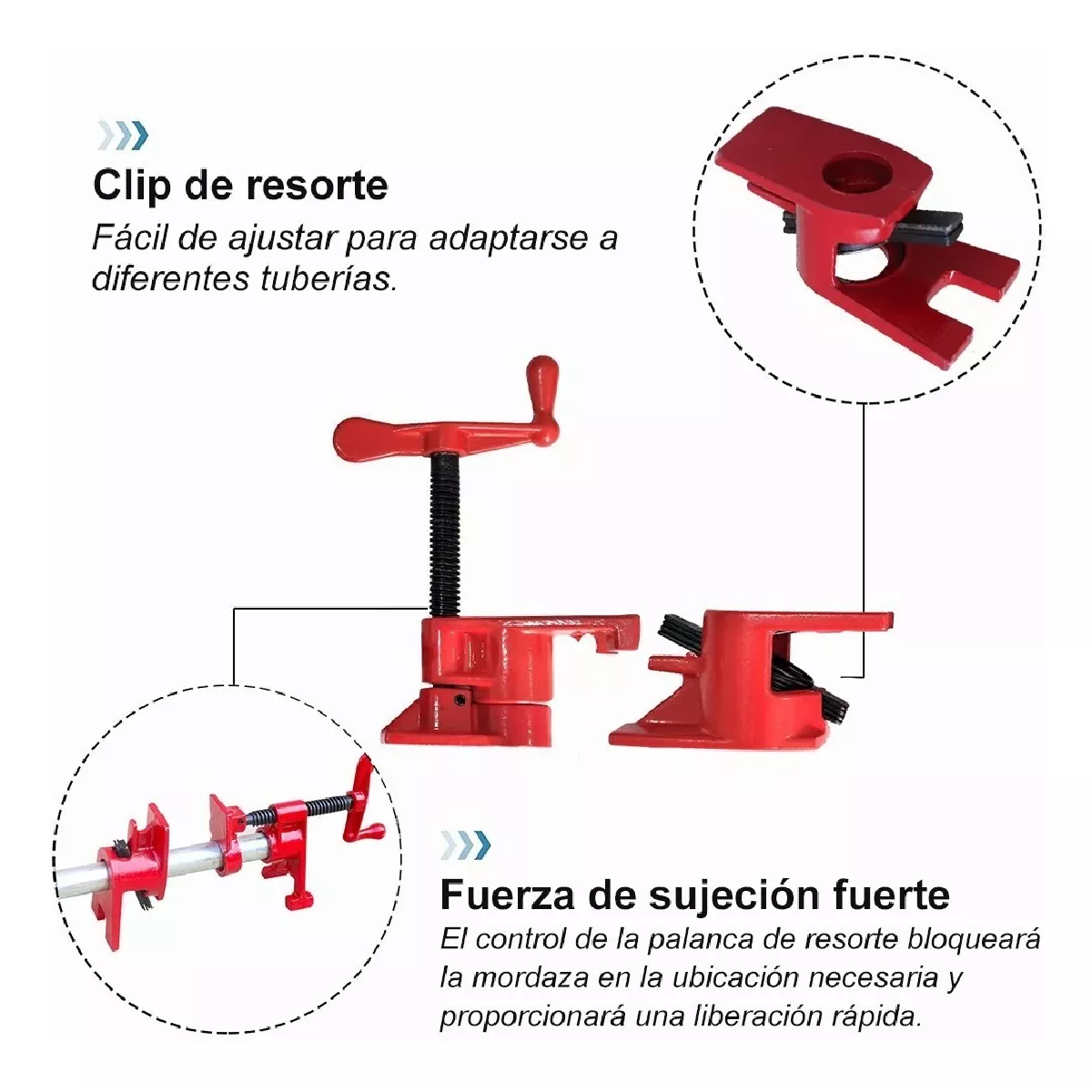 Clip de resorte
Fácil de ajustar para adaptarse a diferentes tuberías.

Fuerza de sujeción fuerte
El control de la palanca de resorte bloqueará la mordaza en la ubicación necesaria y proporcionará una liberación rápida.