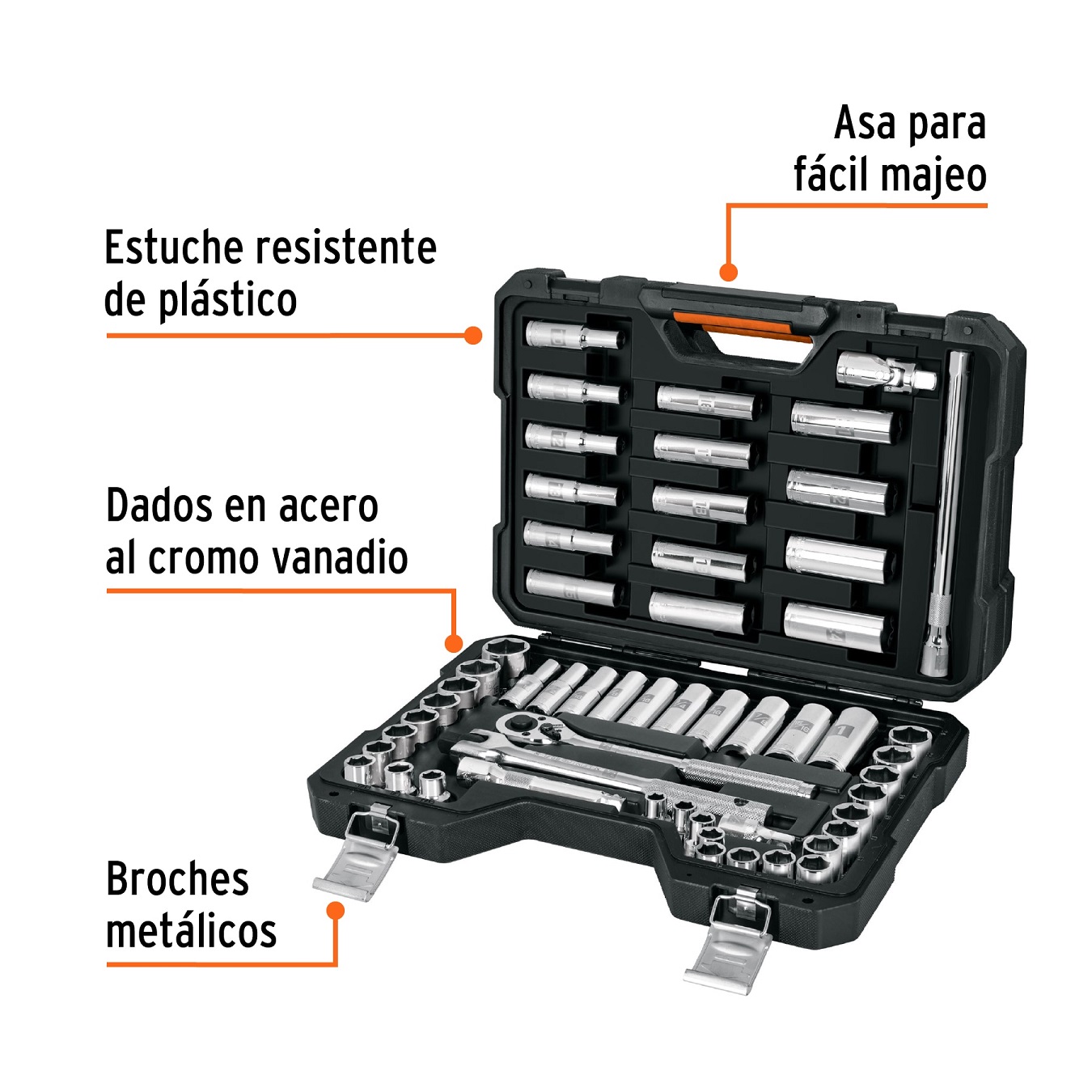 Asa para fácil majeo

Estuche resistente de plástico

Dados en acero al cromo vanadio

Broches metálicos