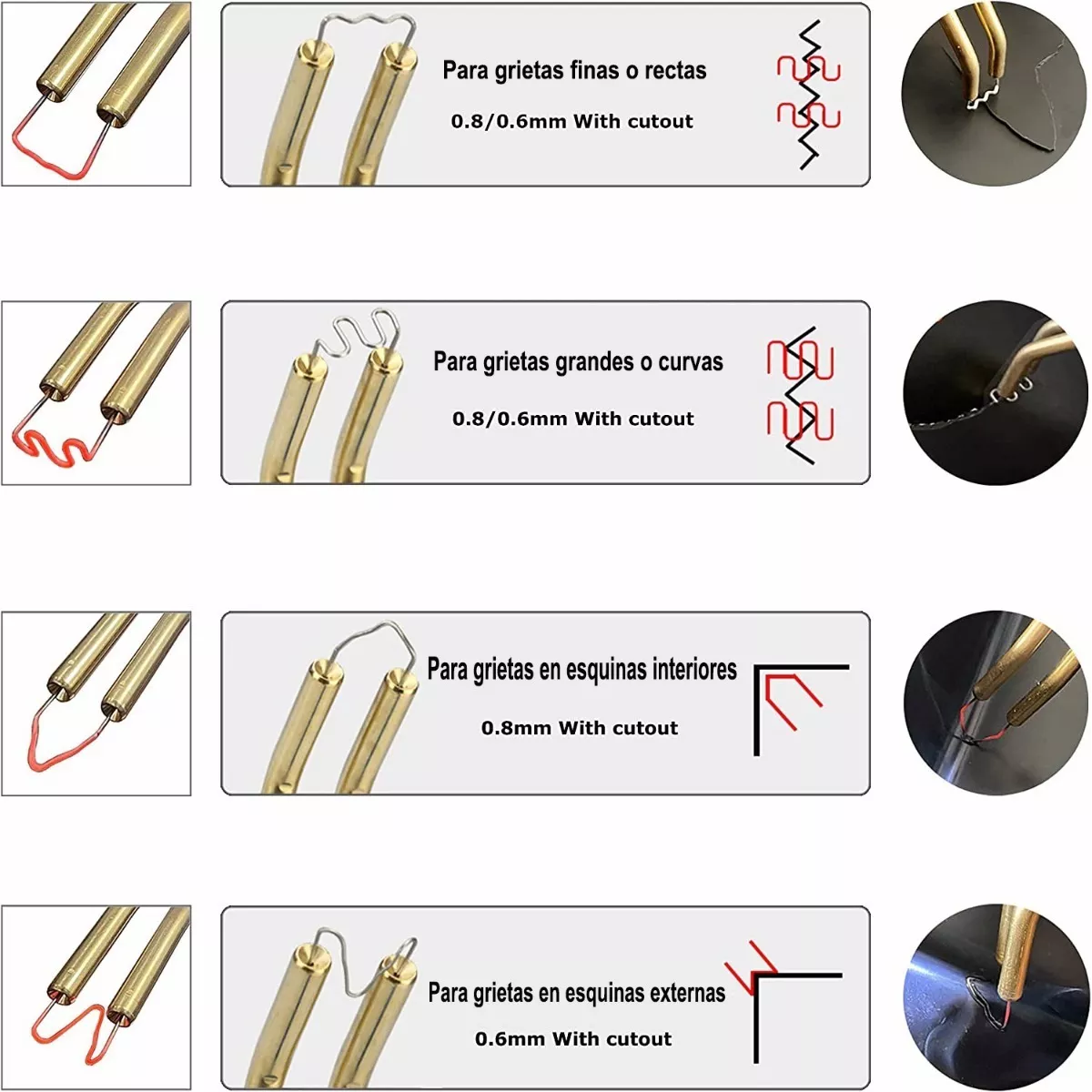 Para grietas finas o rectas

0.8/0.6mm With cutout

Para grietas grandes o curvas

0.8/0.6mm With cutout

Para grietas en esquinas interiores

0.8mm With cutout

Para grietas en esquinas externas

0.6mm With cutout