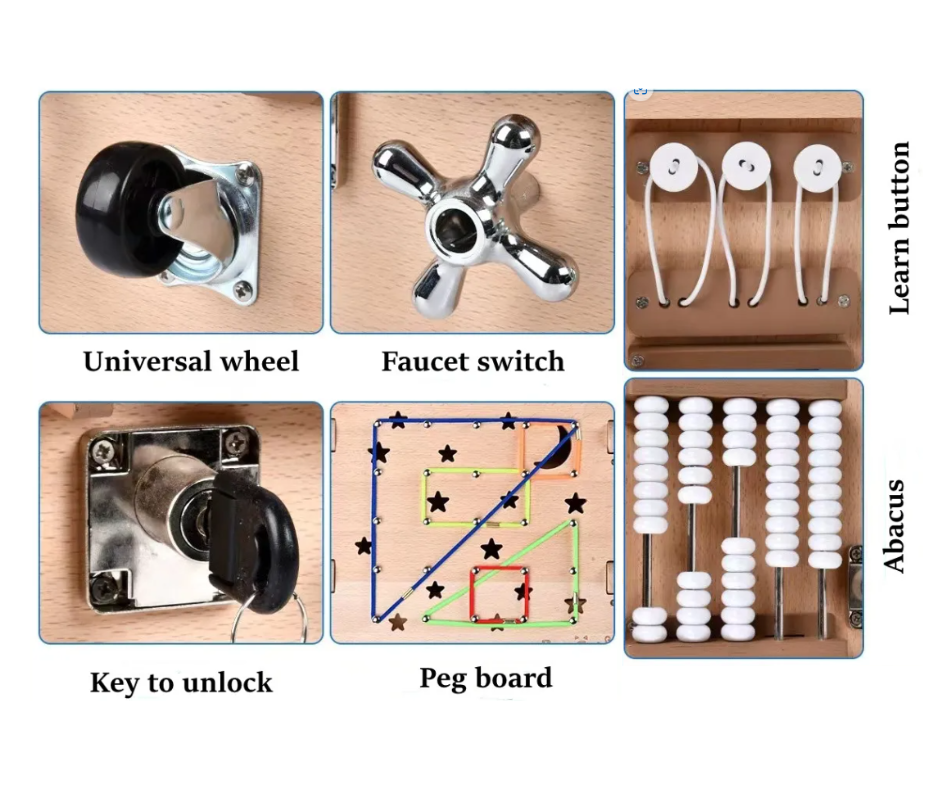 Universal wheel

Faucet switch

Learn button

Key to unlock

Peg board

Abacus