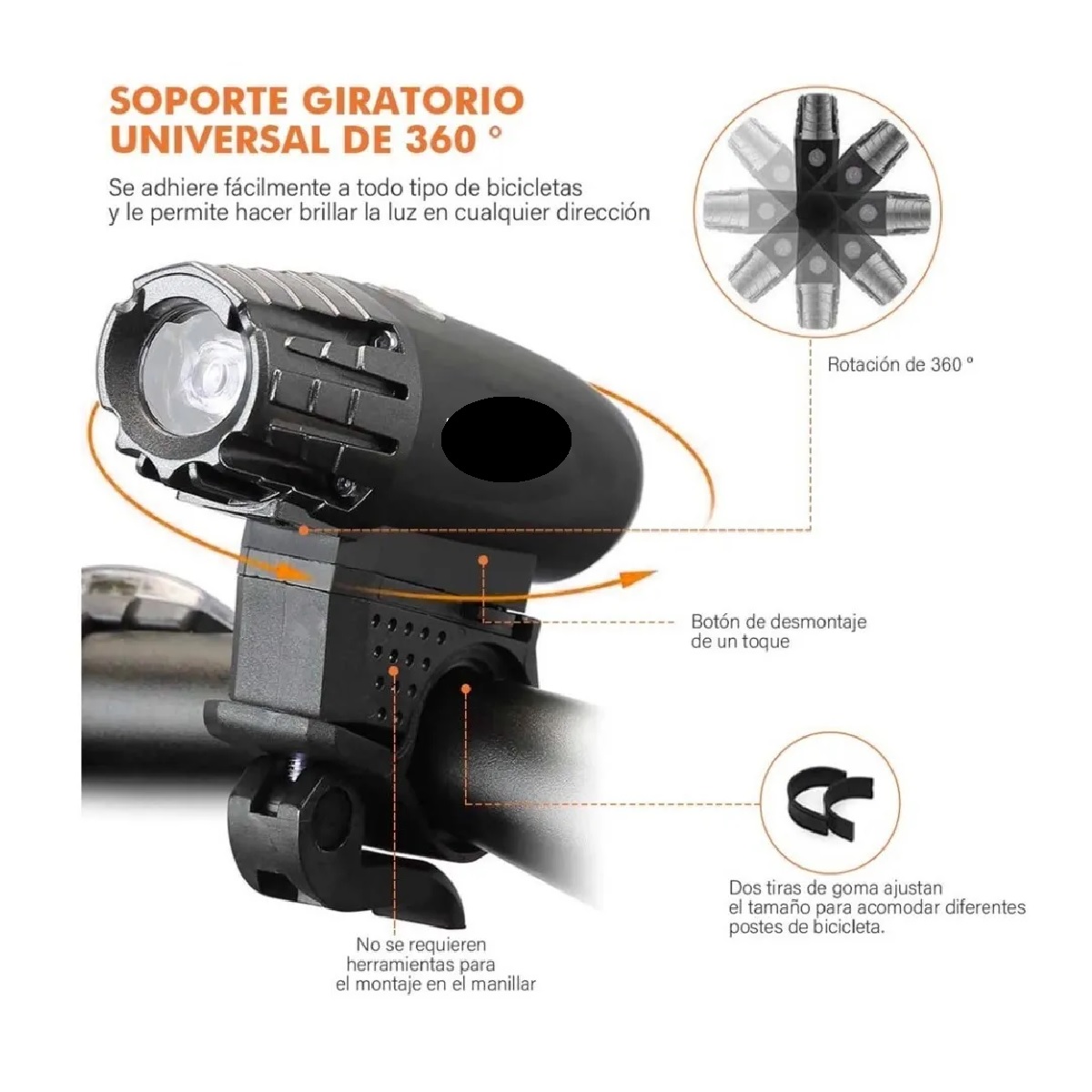 SOPORTE GIRATORIO UNIVERSAL DE 360 °

Se adhiere fácilmente a todo tipo de bicicletas y le permite hacer brillar la luz en cualquier dirección

Rotación de 360 °

Botón de desmontaje de un toque

Dos tiras de goma ajustan el tamaño para acomodar diferentes postes de bicicleta.

No se requieren herramientas para el montaje en el manillar