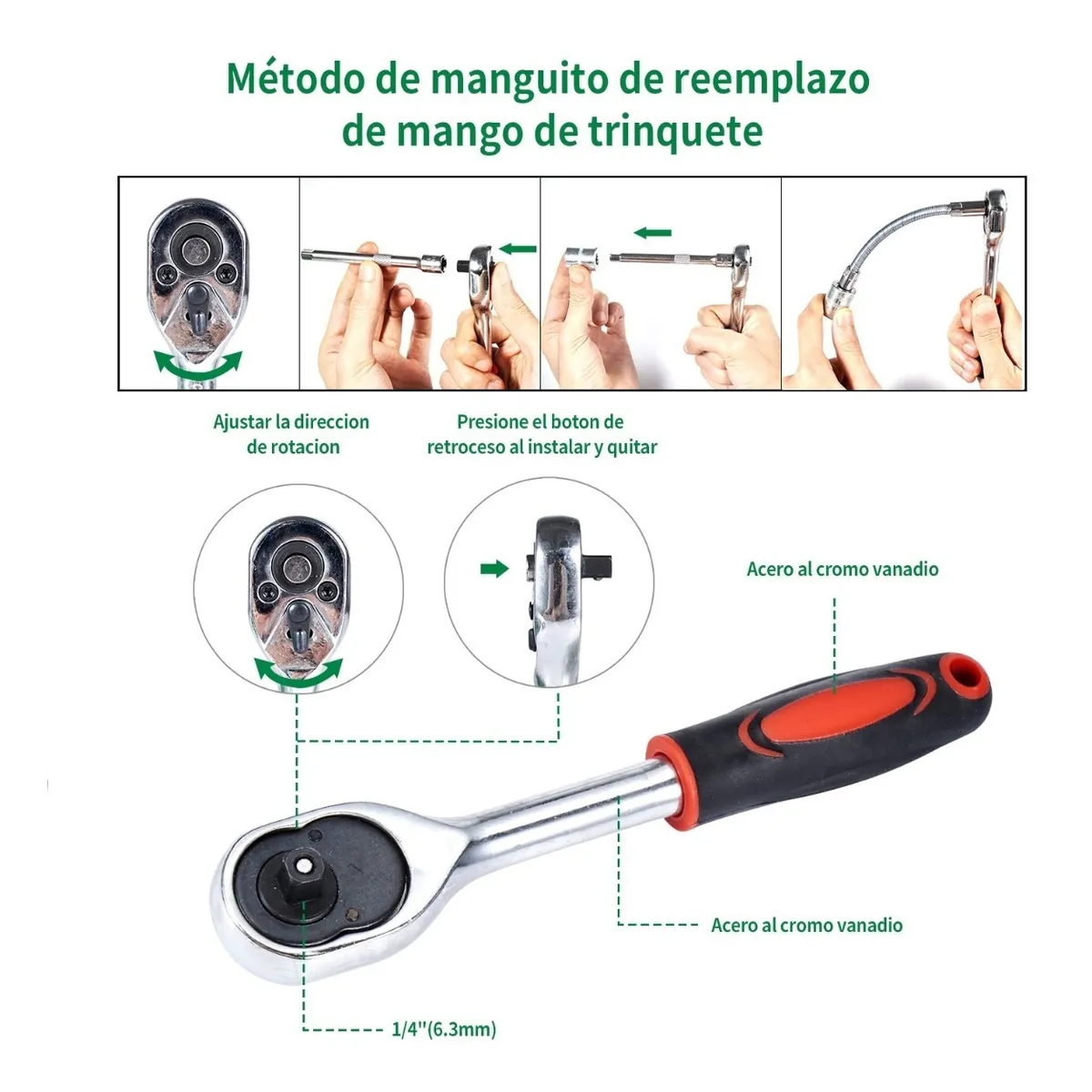 Método de manguito de reemplazo de mango de trinquete

Ajustar la direccion de rotacion

Presione el boton de retroceso al instalar y quitar

Acero al cromo vanadio

Acero al cromo vanadio

1/4''(6.3mm)