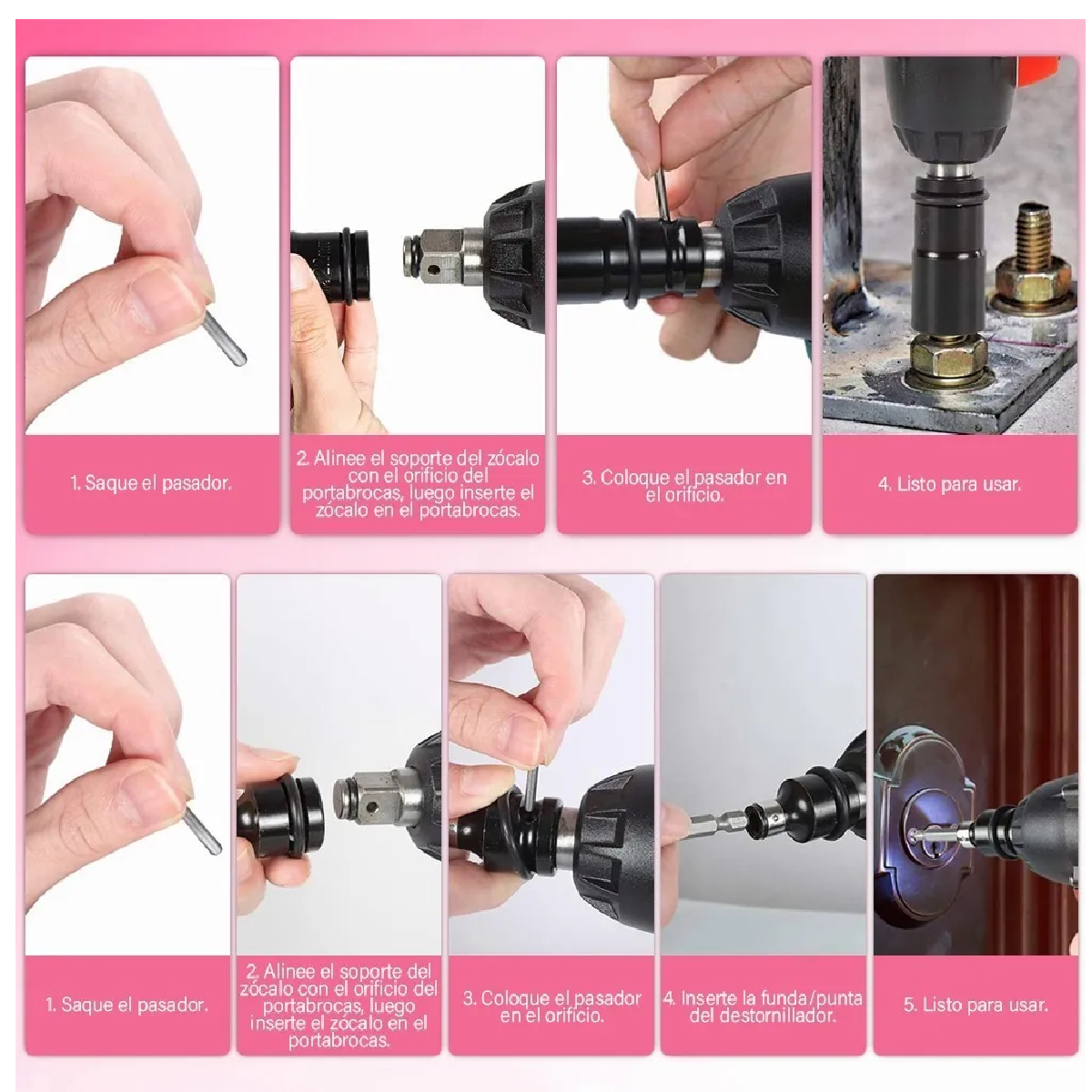 1. Saque el pasador.

2. Alinee el soporte del zócalo con el orificio del portabrocas, luego inserte el zócalo en el portabrocas.

3. Coloque el pasador en el orificio.

4. Listo para usar.

1. Saque el pasador.

2. Alinee el soporte del zócalo con el orificio del portabrocas, luego inserte el zócalo en el portabrocas.

3. Coloque el pasador en el orificio.

4. Inserte la funda/punta del destornillador.

5. Listo para usar.