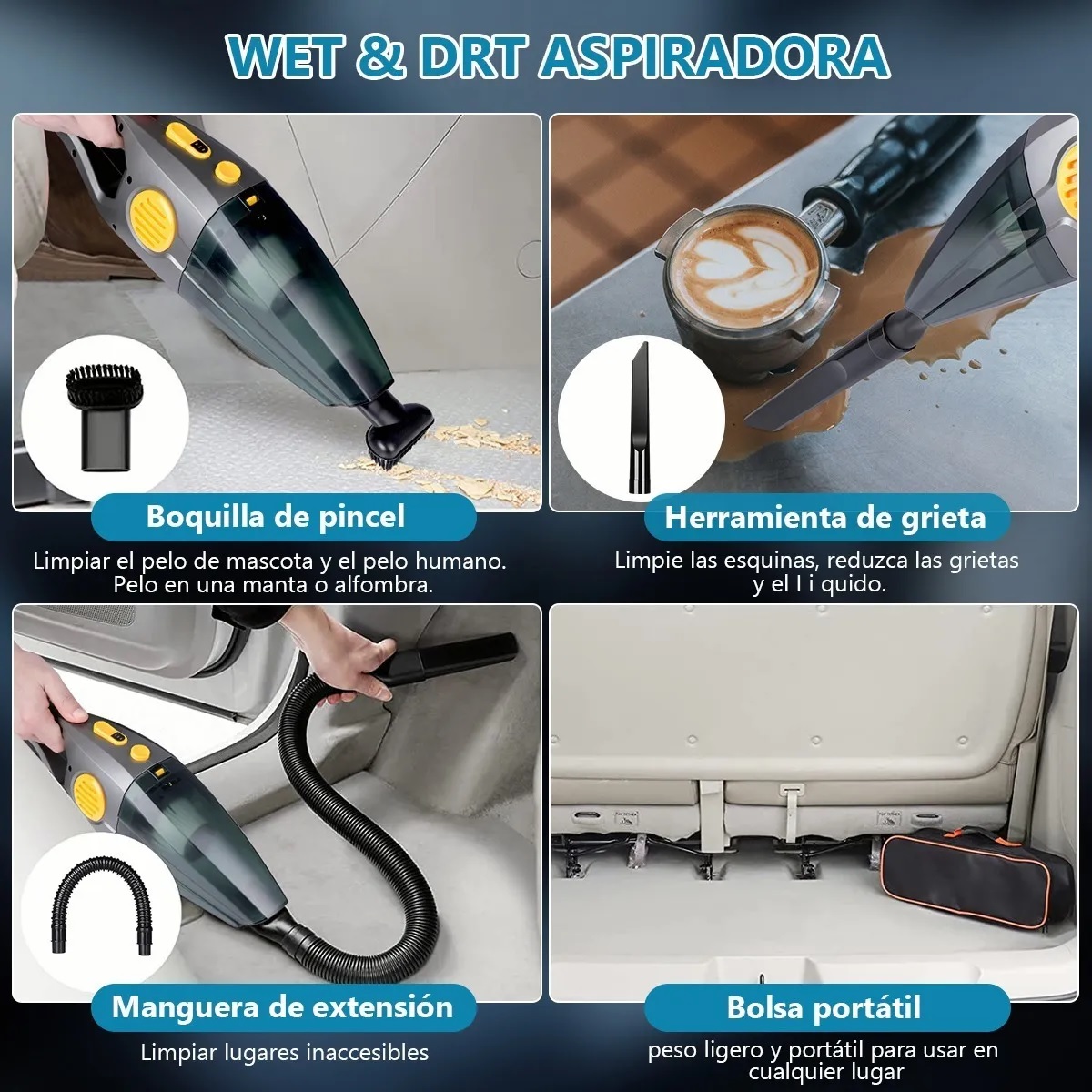 WET & DRT ASPIRADORA

Boquilla de pincel

Limpiar el pelo de mascota y el pelo humano. Pelo en una manta o alfombra.

Herramienta de grieta

Limpie las esquinas, reduzca las grietas y el l i quido.

Manguera de extensión

Limpiar lugares inaccesibles

Bolsa portátil

peso ligero y portátil para usar en cualquier lugar