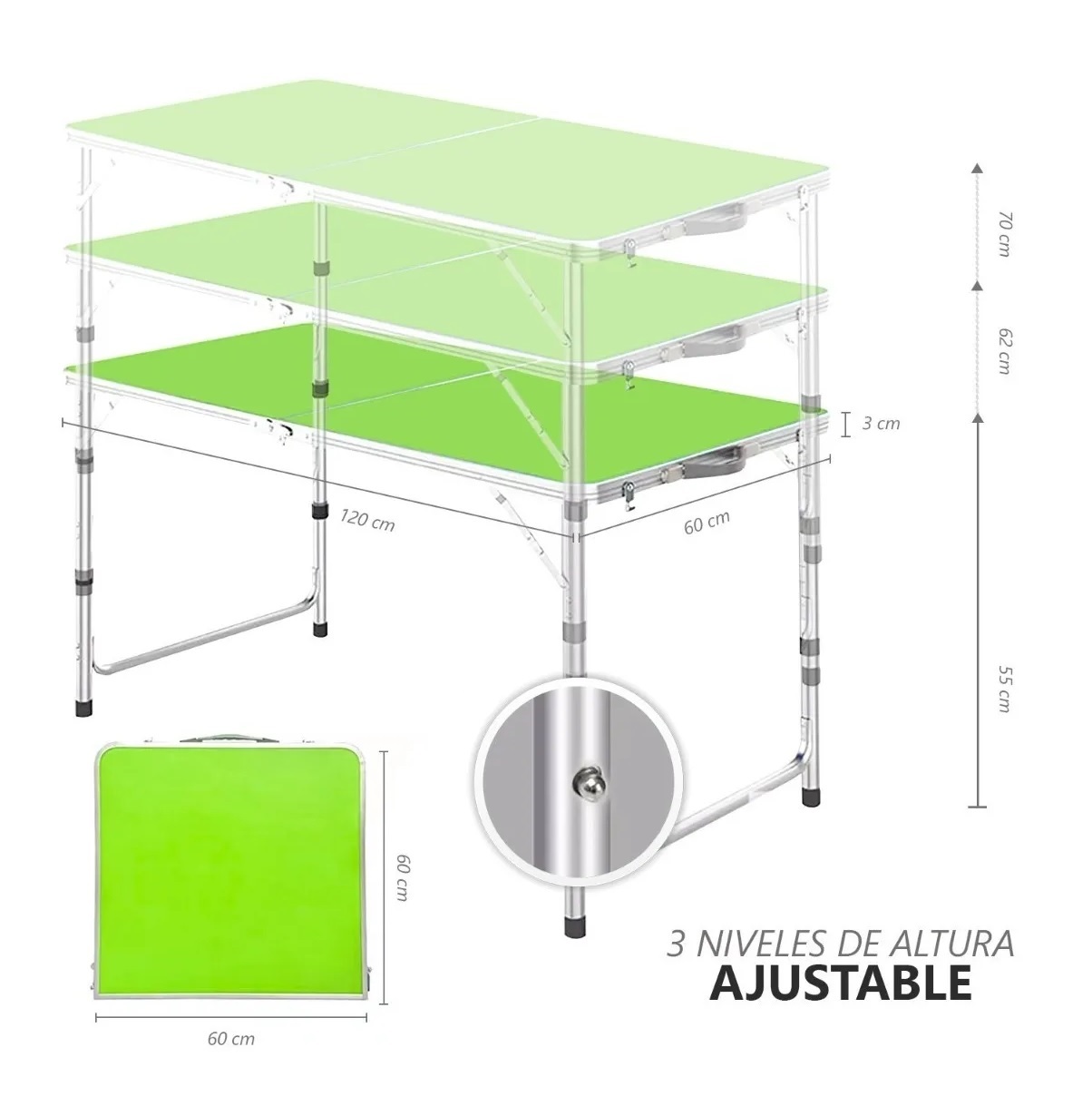 70 cm

62 cm

3 cm

120 cm

60 cm

55 cm

60 cm

60 cm

3 NIVELES DE ALTURA
AJUSTABLE