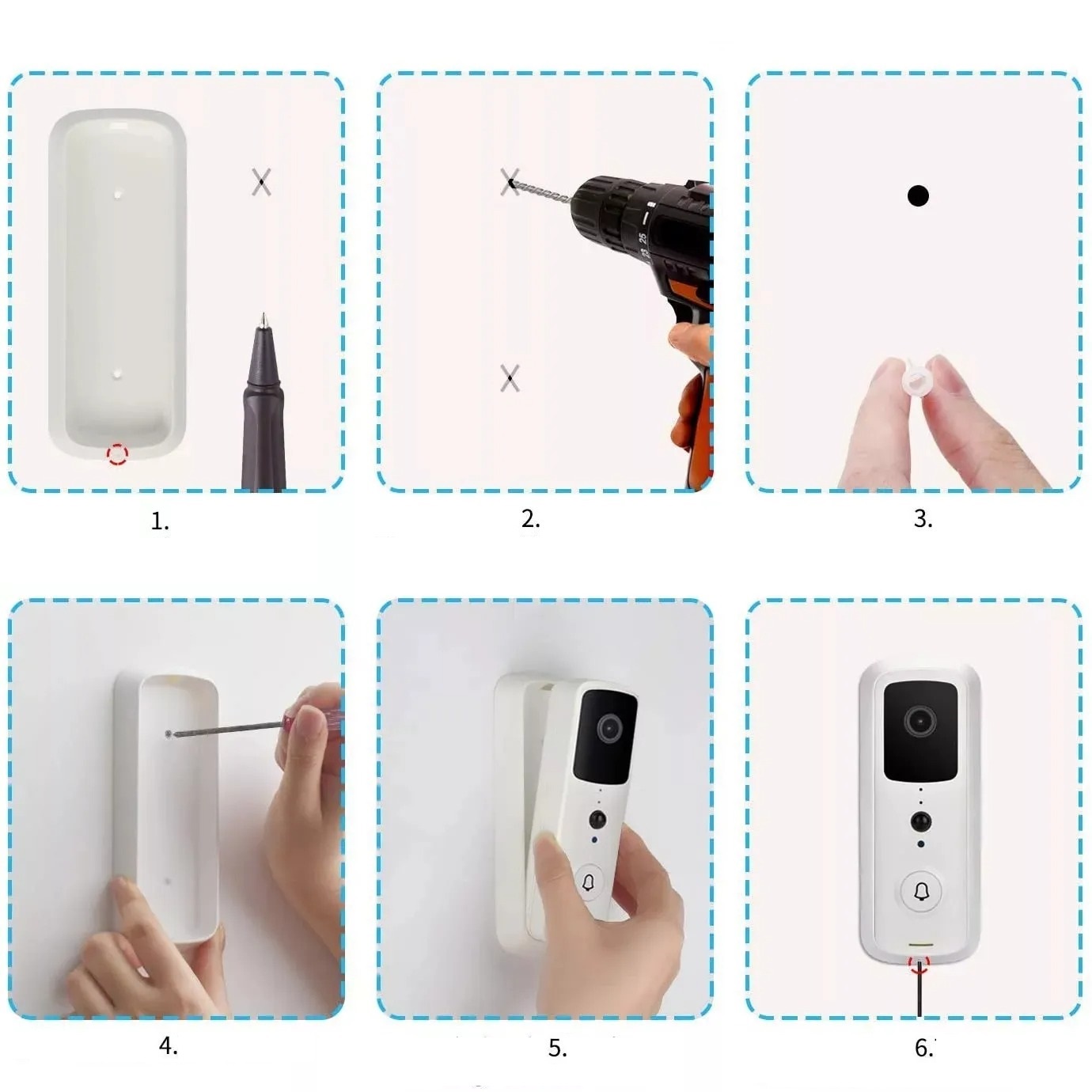 1.

2.

3.

4.

5.

6.