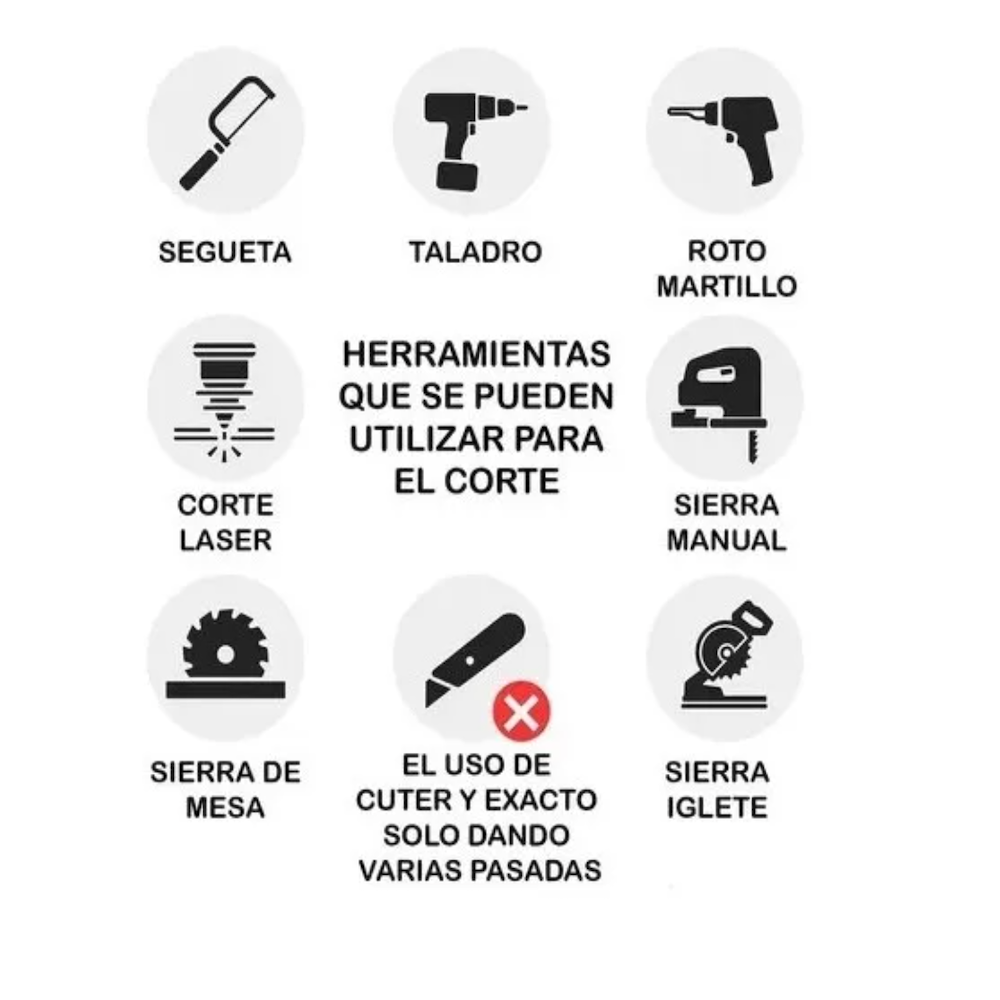 SEGUETA

TALADRO

ROTO MARTILLO

CORTE LASER

HERRAMIENTAS QUE SE PUEDEN UTILIZAR PARA EL CORTE

SIERRA MANUAL

SIERRA DE MESA

EL USO DE CUTER Y EXACTO SOLO DANDO VARIAS PASADAS

SIERRA IGLETE