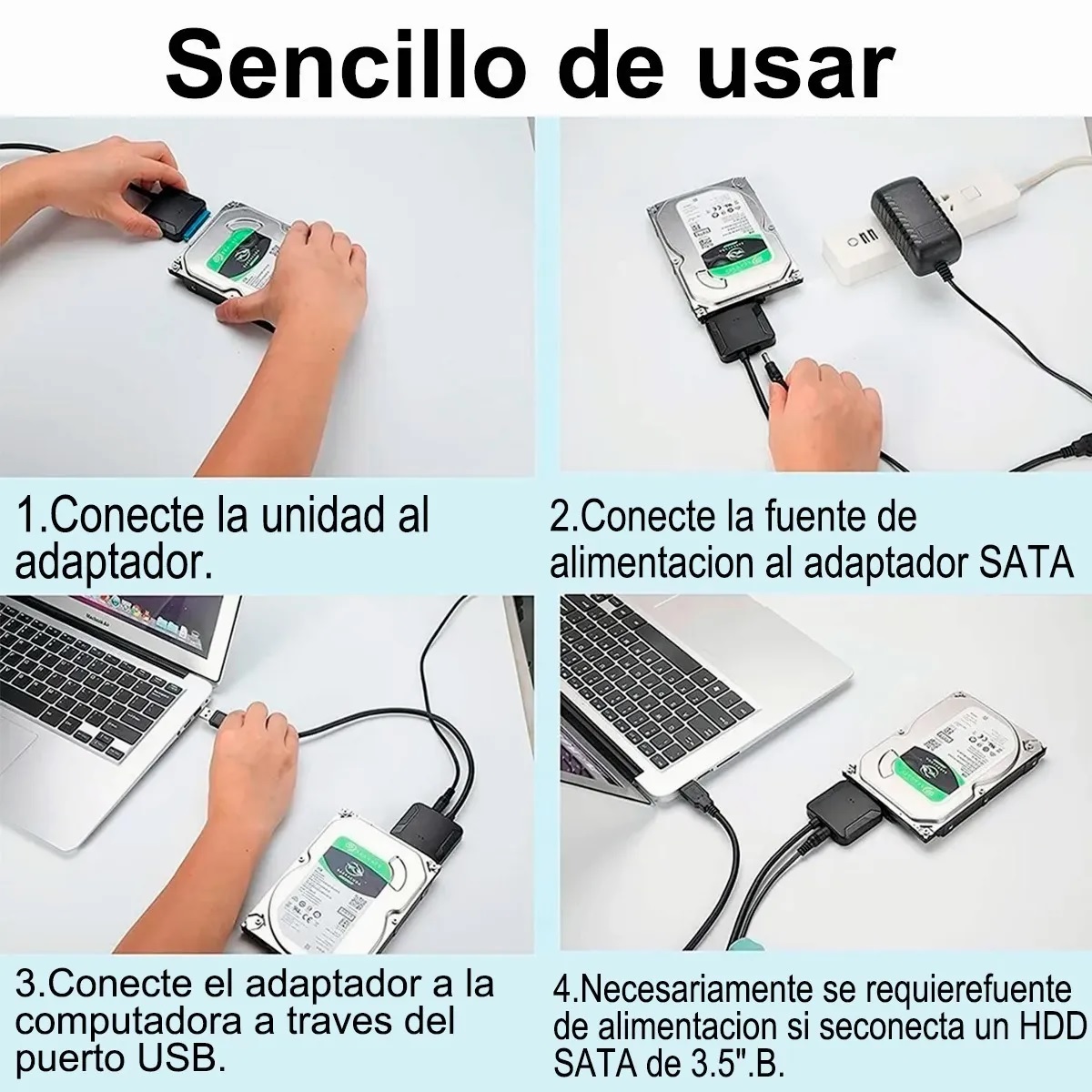 Sencillo de usar

1.Conecte la unidad al adaptador.

2.Conecte la fuente de alimentacion al adaptador SATA

3.Conecte el adaptador a la computadora a traves del puerto USB.

4.Necesariamente se requierefuente de alimentacion si seconecta un HDD SATA de 3.5".B.