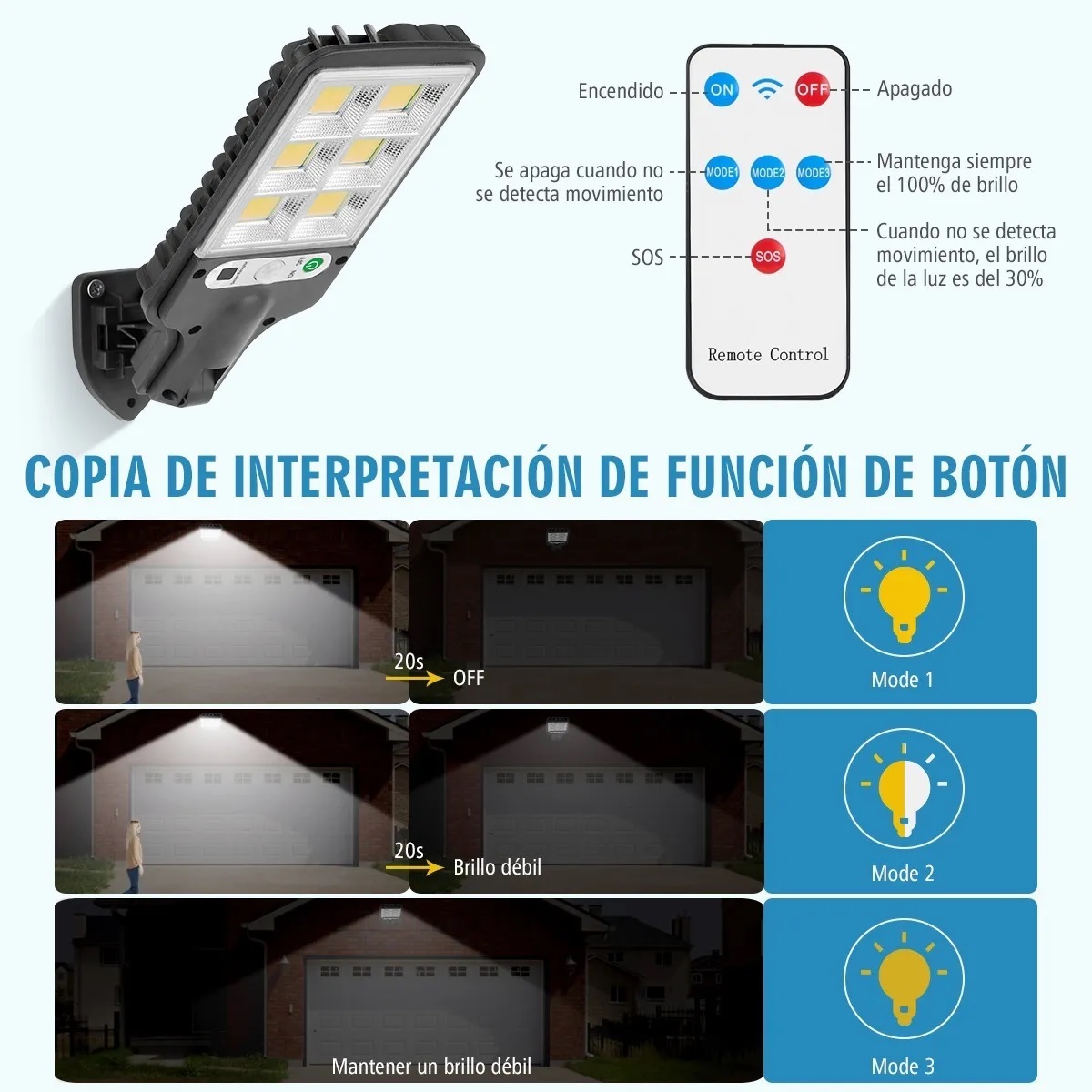 Encendido
ON
OFF
Apagado
Se apaga cuando no se detecta movimiento
MODE1
MODE2
MODE3
Mantenga siempre el 100% de brillo
Cuando no se detecta movimiento, el brillo de la luz es del 30%
SOS
SOS
Remote Control

COPIA DE INTERPRETACIÓN DE FUNCIÓN DE BOTÓN

20s
OFF
Mode 1

20s
Brillo débil
Mode 2

Mantener un brillo débil
Mode 3