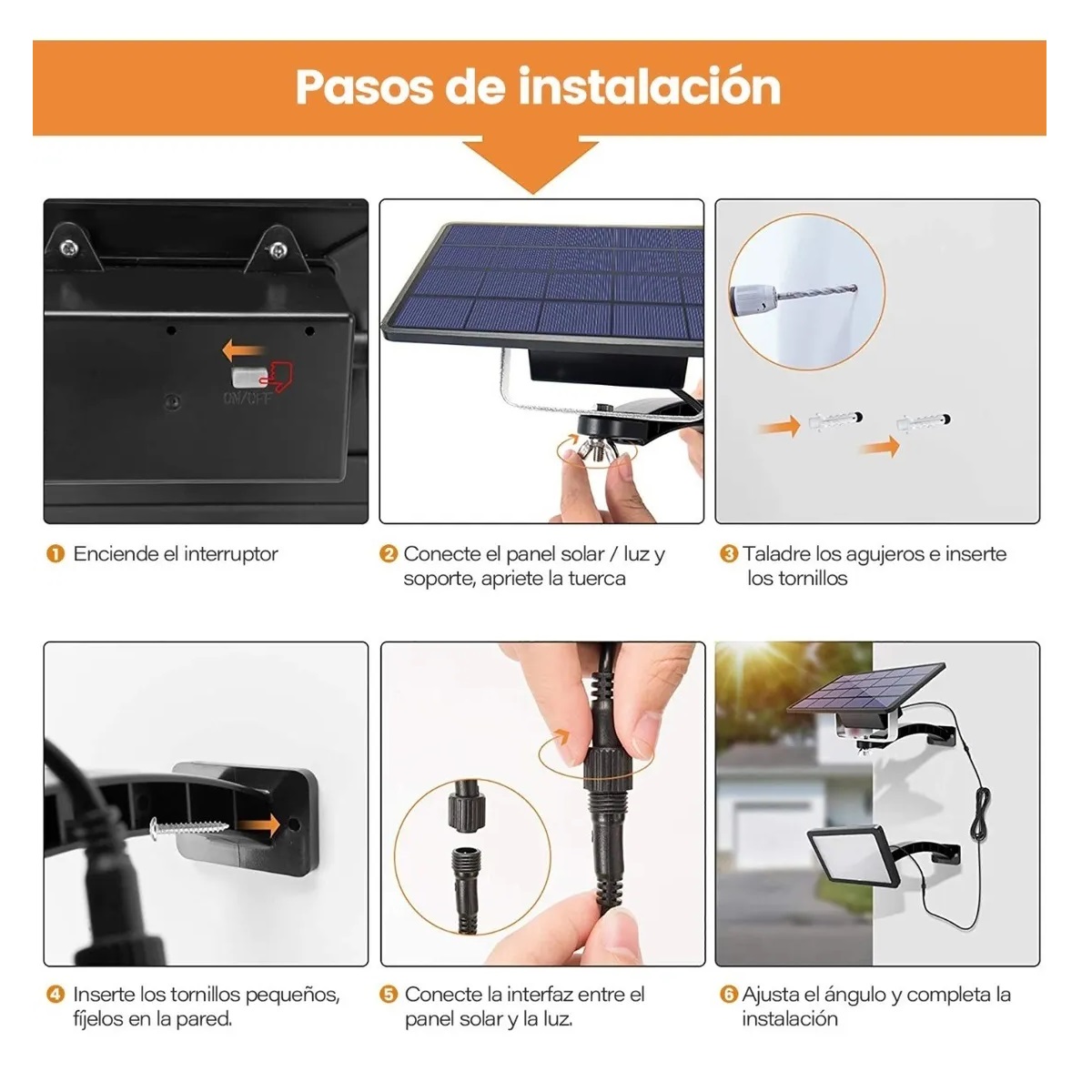 Pasos de instalación

ON/OFF

1 Enciende el interruptor

2 Conecte el panel solar / luz y soporte, apriete la tuerca

3 Taladre los agujeros e inserte los tornillos

4 Inserte los tornillos pequeños, fíjelos en la pared.

5 Conecte la interfaz entre el panel solar y la luz.

6 Ajusta el ángulo y completa la instalación