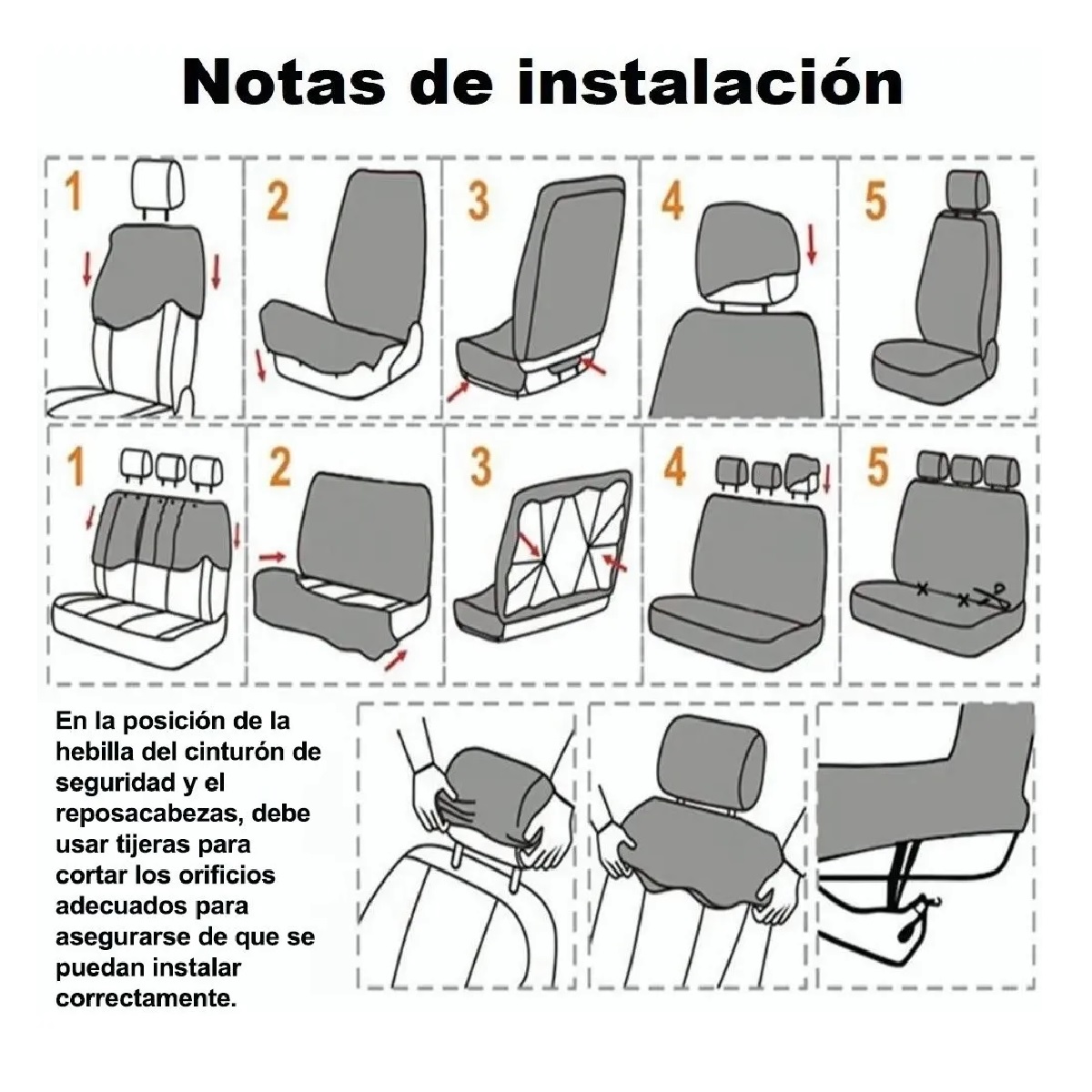 Notas de instalación

1

2

3

4

5

1

2

3

4

5

En la posición de la hebilla del cinturón de seguridad y el reposacabezas, debe usar tijeras para cortar los orificios adecuados para asegurarse de que se puedan instalar correctamente.