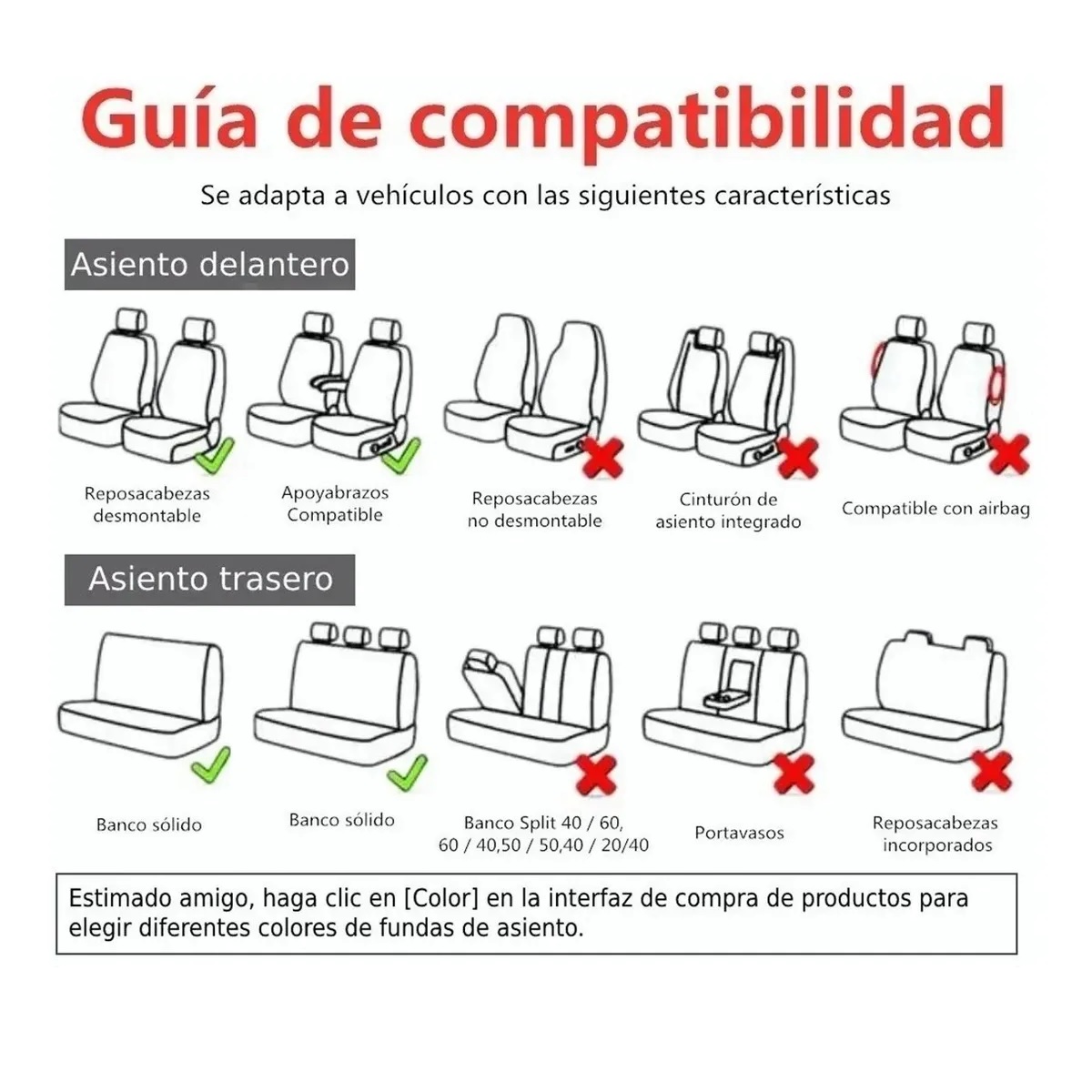 Guía de compatibilidad

Se adapta a vehículos con las siguientes características

Asiento delantero

Reposacabezas desmontable

Apoyabrazos Compatible

Reposacabezas no desmontable

Cinturón de asiento integrado

Compatible con airbag

Asiento trasero

Banco sólido

Banco sólido

Banco Split 40 / 60, 60 / 40,50 / 50,40 / 20/40

Portavasos

Reposacabezas incorporados

Estimado amigo, haga clic en [Color] en la interfaz de compra de productos para elegir diferentes colores de fundas de asiento.