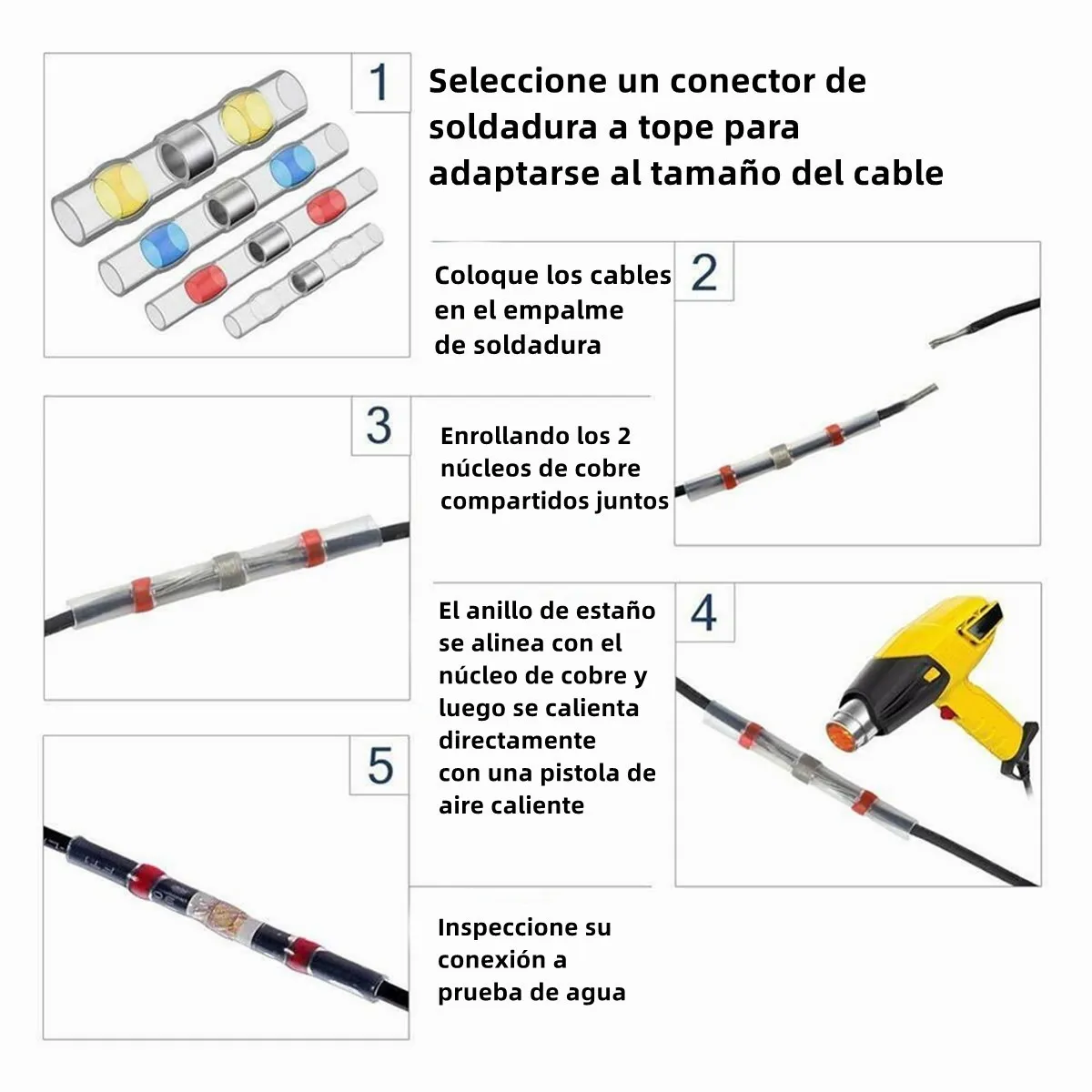 1

Seleccione un conector de soldadura a tope para adaptarse al tamaño del cable

Coloque los cables en el empalme de soldadura

2

3

Enrollando los 2 núcleos de cobre compartidos juntos

El anillo de estaño se alinea con el núcleo de cobre y luego se calienta directamente con una pistola de aire caliente

4

5

Inspeccione su conexión a prueba de agua