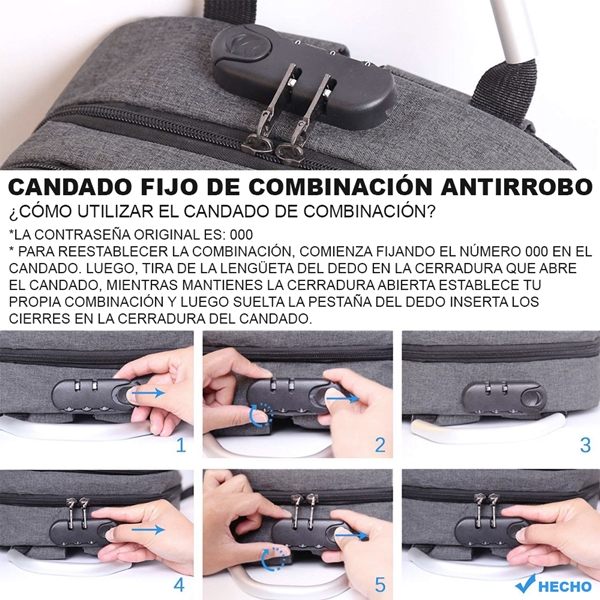 CANDADO FIJO DE COMBINACIÓN ANTIRROBO
¿CÓMO UTILIZAR EL CANDADO DE COMBINACIÓN?

*LA CONTRASEÑA ORIGINAL ES: 000
* PARA REESTABLECER LA COMBINACIÓN, COMIENZA FIJANDO EL NÚMERO 000 EN EL CANDADO. LUEGO, TIRA DE LA LENGÜETA DEL DEDO EN LA CERRADURA QUE ABRE EL CANDADO, MIENTRAS MANTIENES LA CERRADURA ABIERTA ESTABLECE TU PROPIA COMBINACIÓN Y LUEGO SUELTA LA PESTAÑA DEL DEDO INSERTA LOS CIERRES EN LA CERRADURA DEL CANDADO.

1

2

3

4

5

HECHO