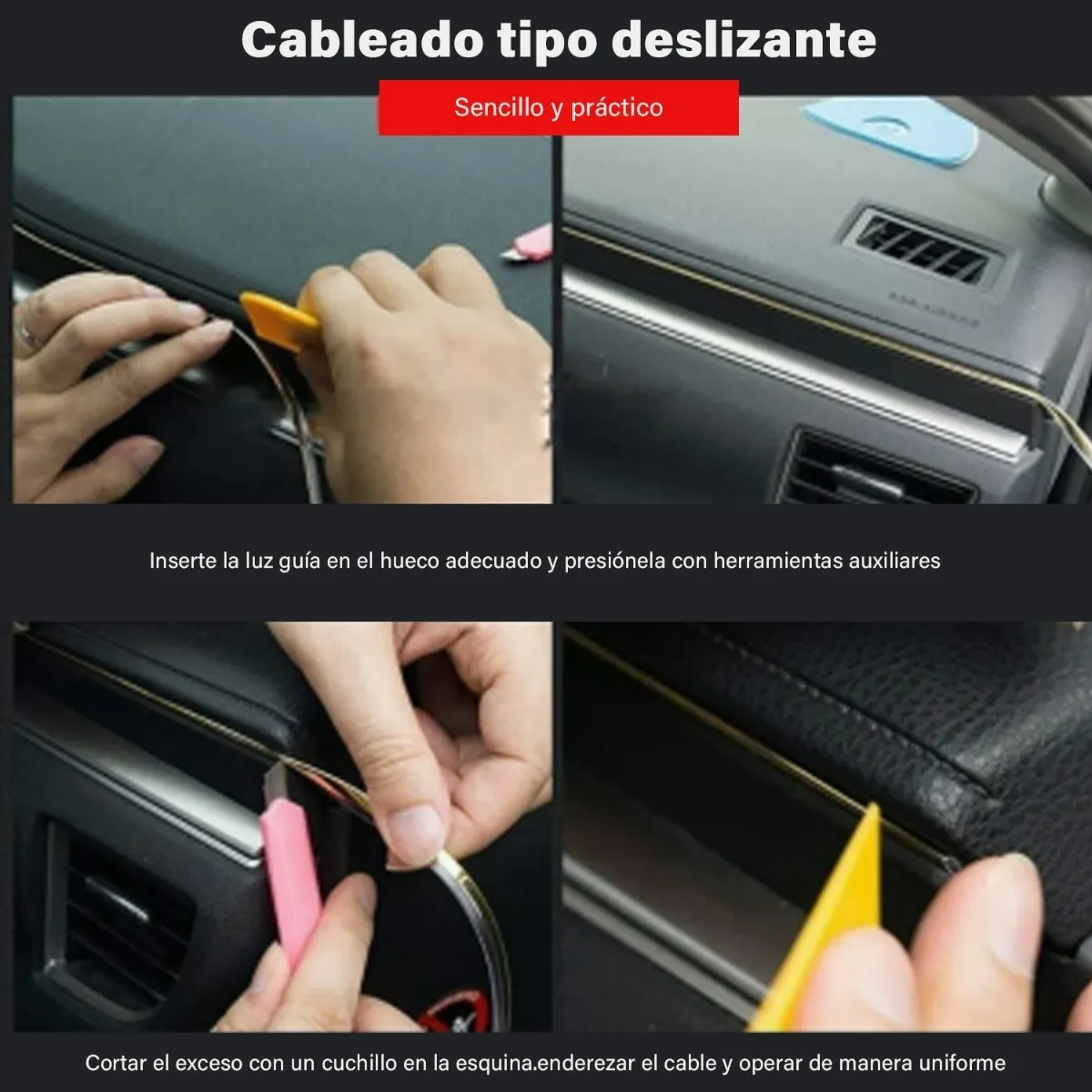 Cableado tipo deslizante

Sencillo y práctico

Inserte la luz guía en el hueco adecuado y presiónela con herramientas auxiliares

Cortar el exceso con un cuchillo en la esquina.enderezar el cable y operar de manera uniforme