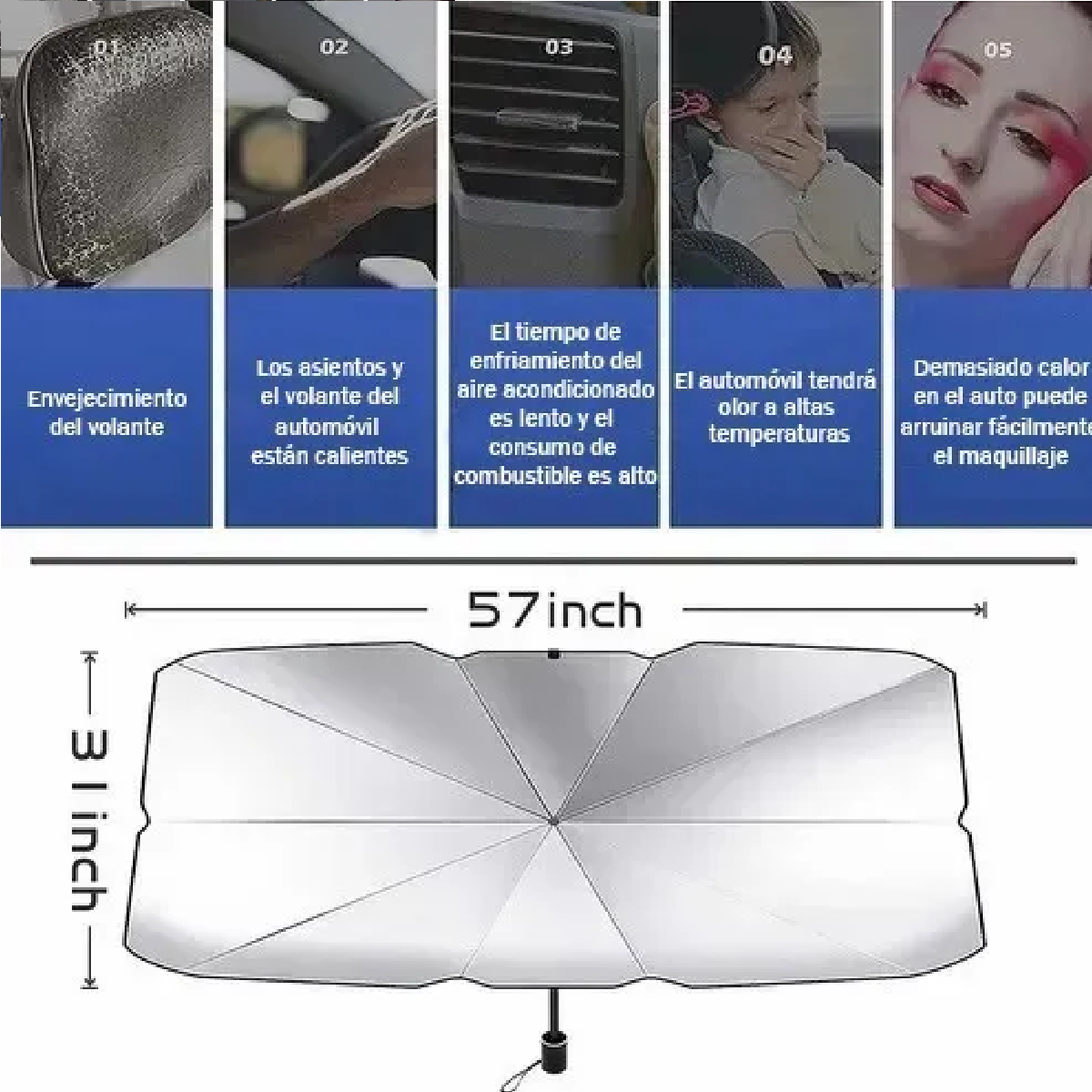 01

Envejecimiento del volante

02

Los asientos y el volante del automóvil están calientes

03

El tiempo de enfriamiento del aire acondicionado es lento y el consumo de combustible es alto

04

El automóvil tendrá olor a altas temperaturas

05

Demasiado calor en el auto puede arruinar fácilmente el maquillaje

57inch

31inch