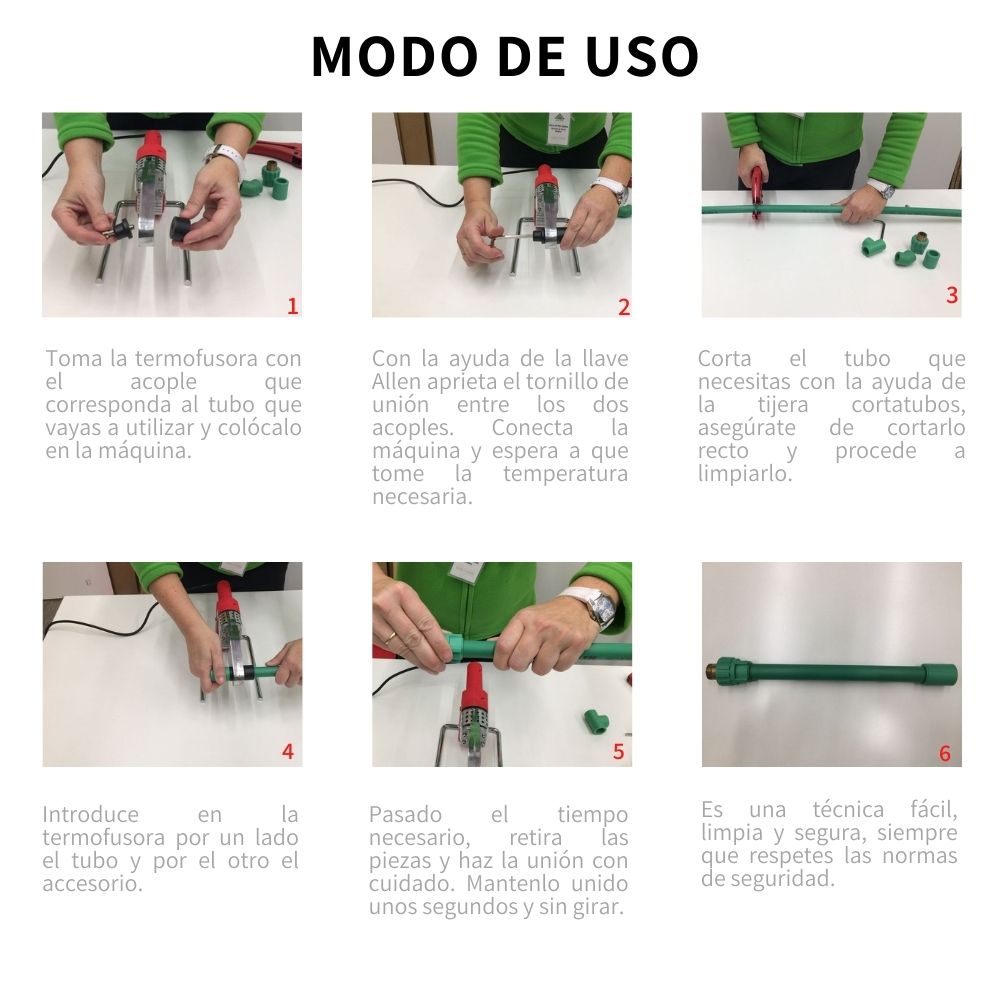 MODO DE USO

1

Toma la termofusora con el acople que corresponda al tubo que vayas a utilizar y colócalo en la máquina.

2

Con la ayuda de la llave Allen aprieta el tornillo de unión entre los dos acoples. Conecta la máquina y espera a que tome la temperatura necesaria.

3

Corta el tubo que necesitas con la ayuda de la tijera cortatubos, asegúrate de cortarlo recto y procede a limpiarlo.

4

Introduce en la termofusora por un lado el tubo y por el otro el accesorio.

5

Pasado el tiempo necesario, retira las piezas y haz la unión con cuidado. Mantenlo unido unos segundos y sin girar.

6

Es una técnica fácil, limpia y segura, siempre que respetes las normas de seguridad.