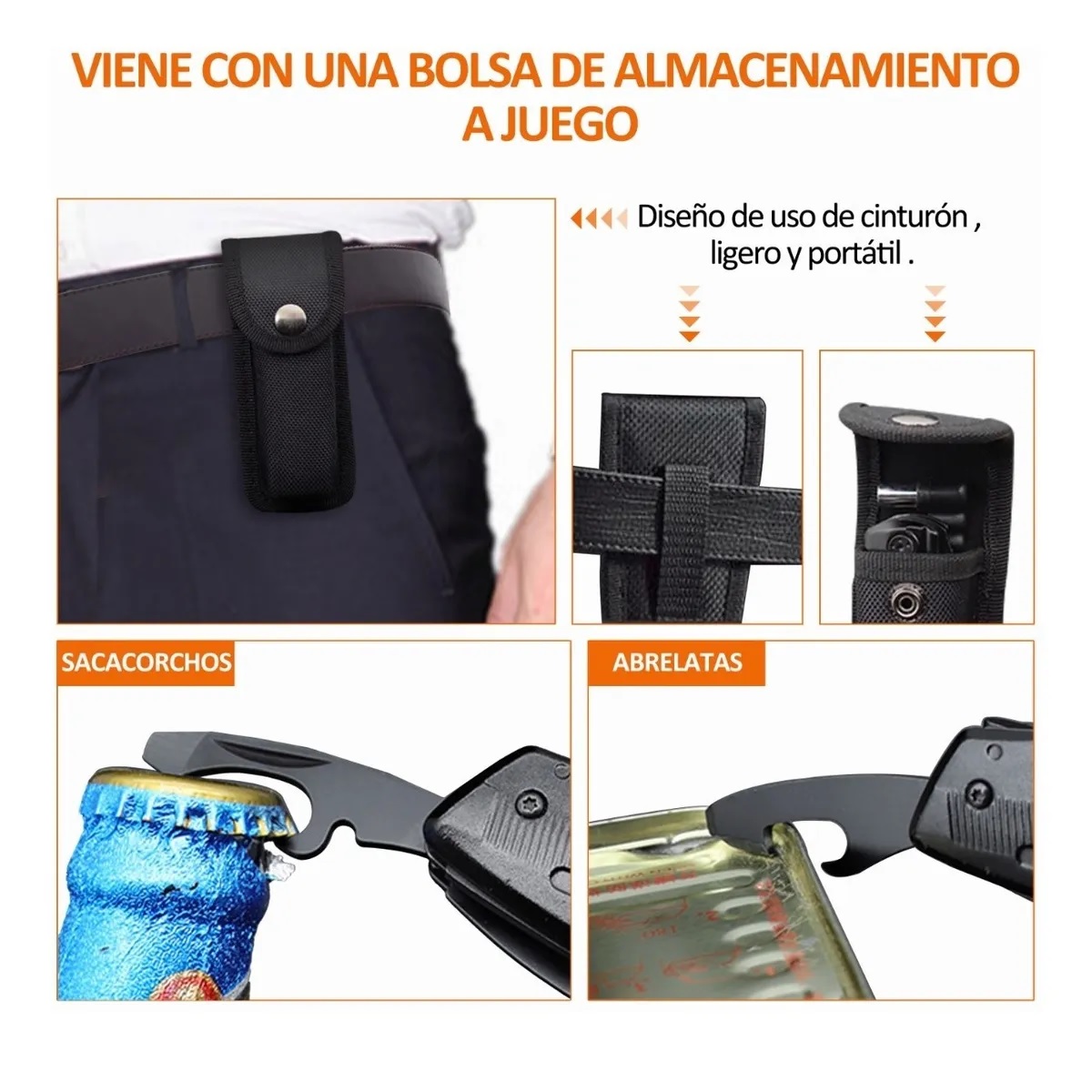 VIENE CON UNA BOLSA DE ALMACENAMIENTO A JUEGO

Diseño de uso de cinturón , ligero y portátil .

SACACORCHOS

ABRELATAS