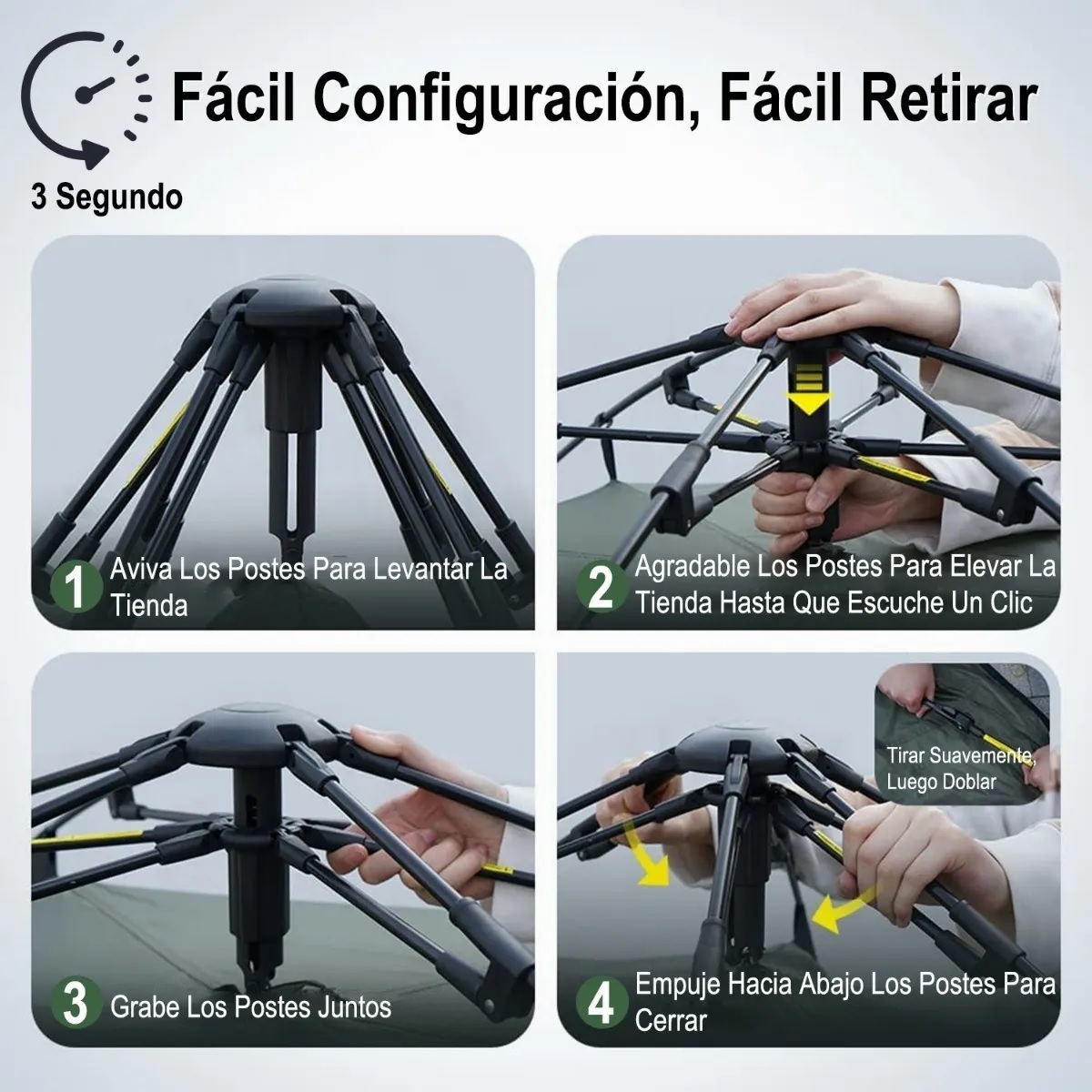 Fácil Configuración, Fácil Retirar

3 Segundo

1 Aviva Los Postes Para Levantar La Tienda

2 Agradable Los Postes Para Elevar La Tienda Hasta Que Escuche Un Clic

3 Grabe Los Postes Juntos

Tirar Suavemente, Luego Doblar

4 Empuje Hacia Abajo Los Postes Para Cerrar