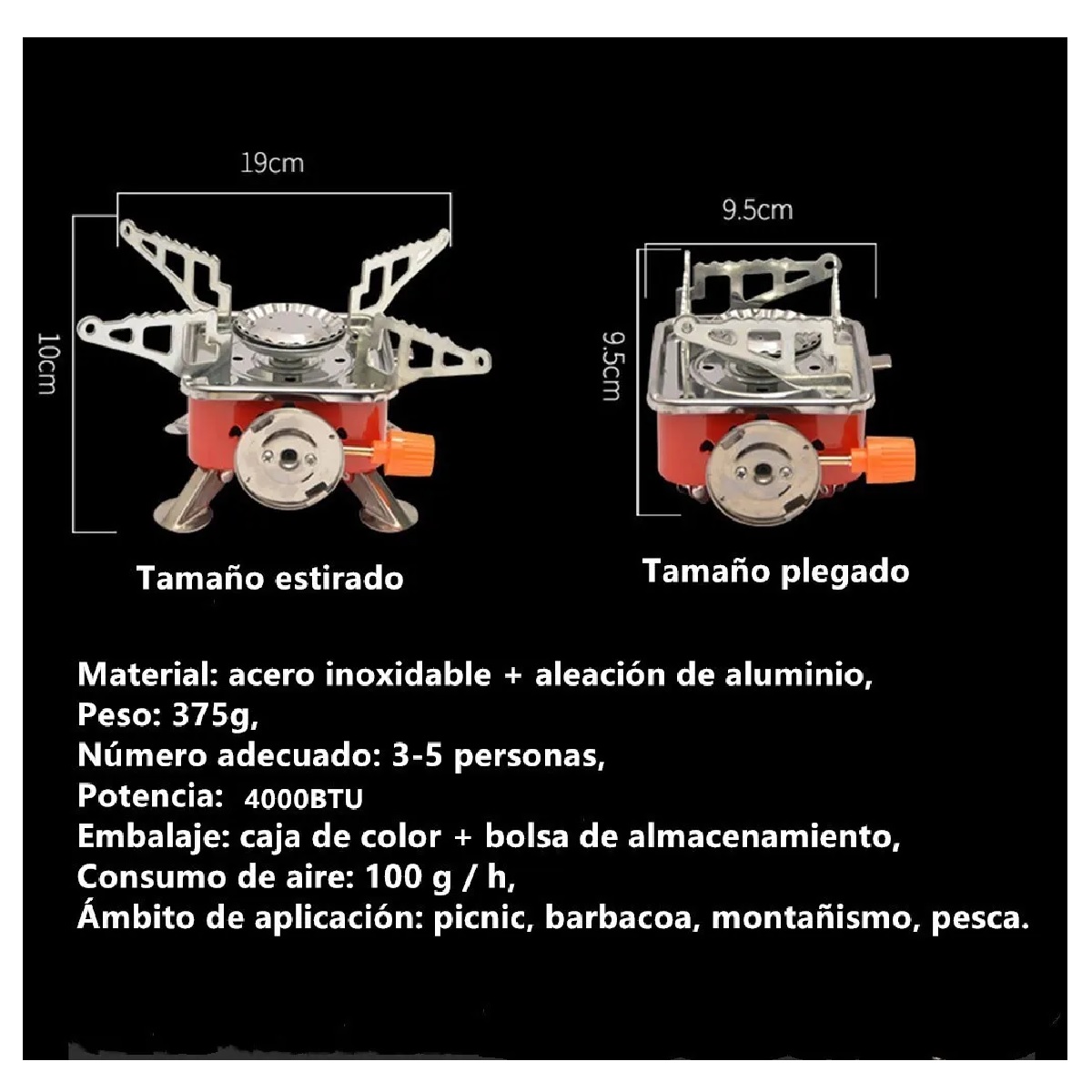 19cm

10cm

Tamaño estirado

9.5cm

9.5cm

Tamaño plegado

Material: acero inoxidable + aleación de aluminio,
Peso: 375g,
Número adecuado: 3-5 personas,
Potencia: 4000BTU
Embalaje: caja de color + bolsa de almacenamiento,
Consumo de aire: 100 g / h,
Ámbito de aplicación: picnic, barbacoa, montañismo, pesca.