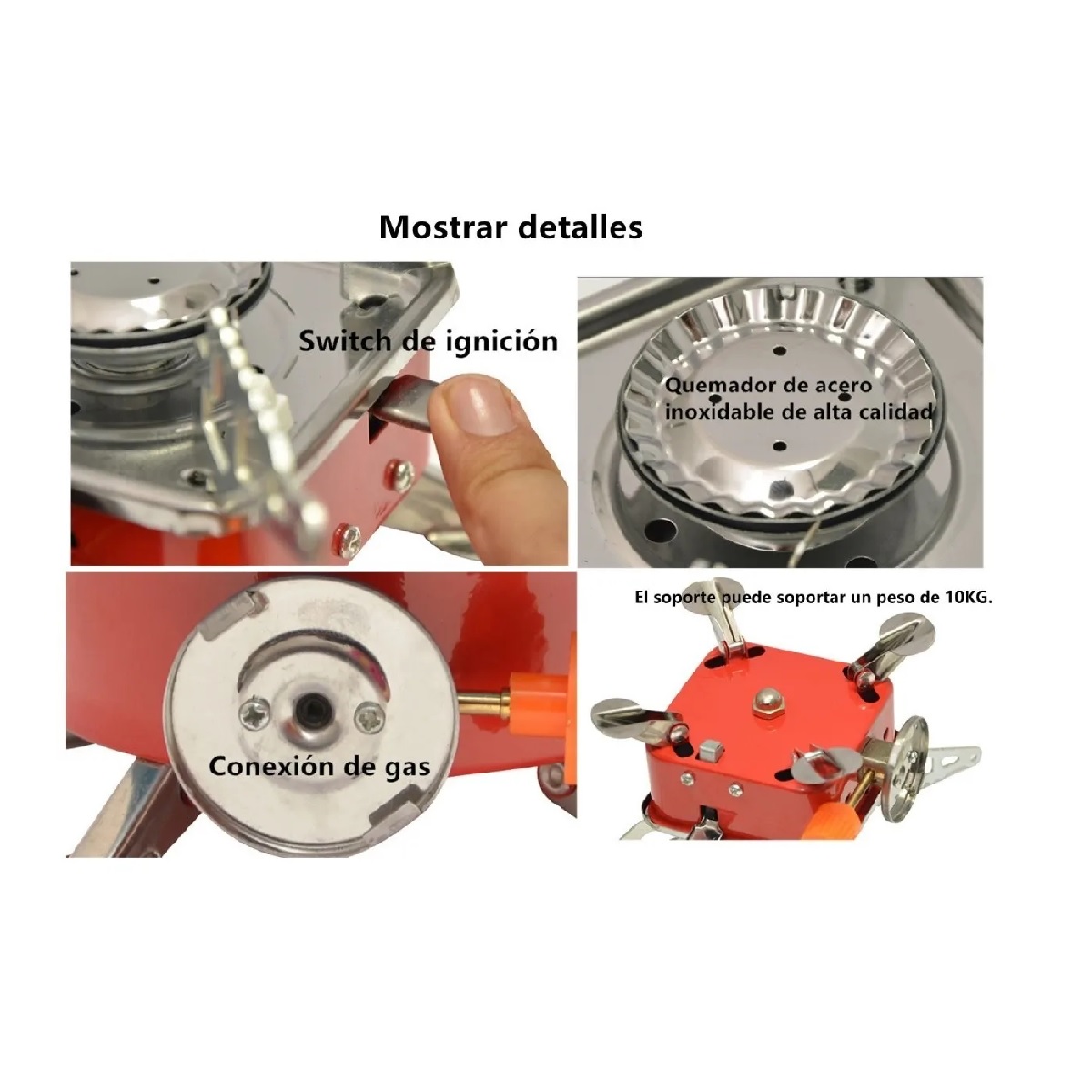 Mostrar detalles

Switch de ignición

Quemador de acero inoxidable de alta calidad

Conexión de gas

El soporte puede soportar un peso de 10KG.