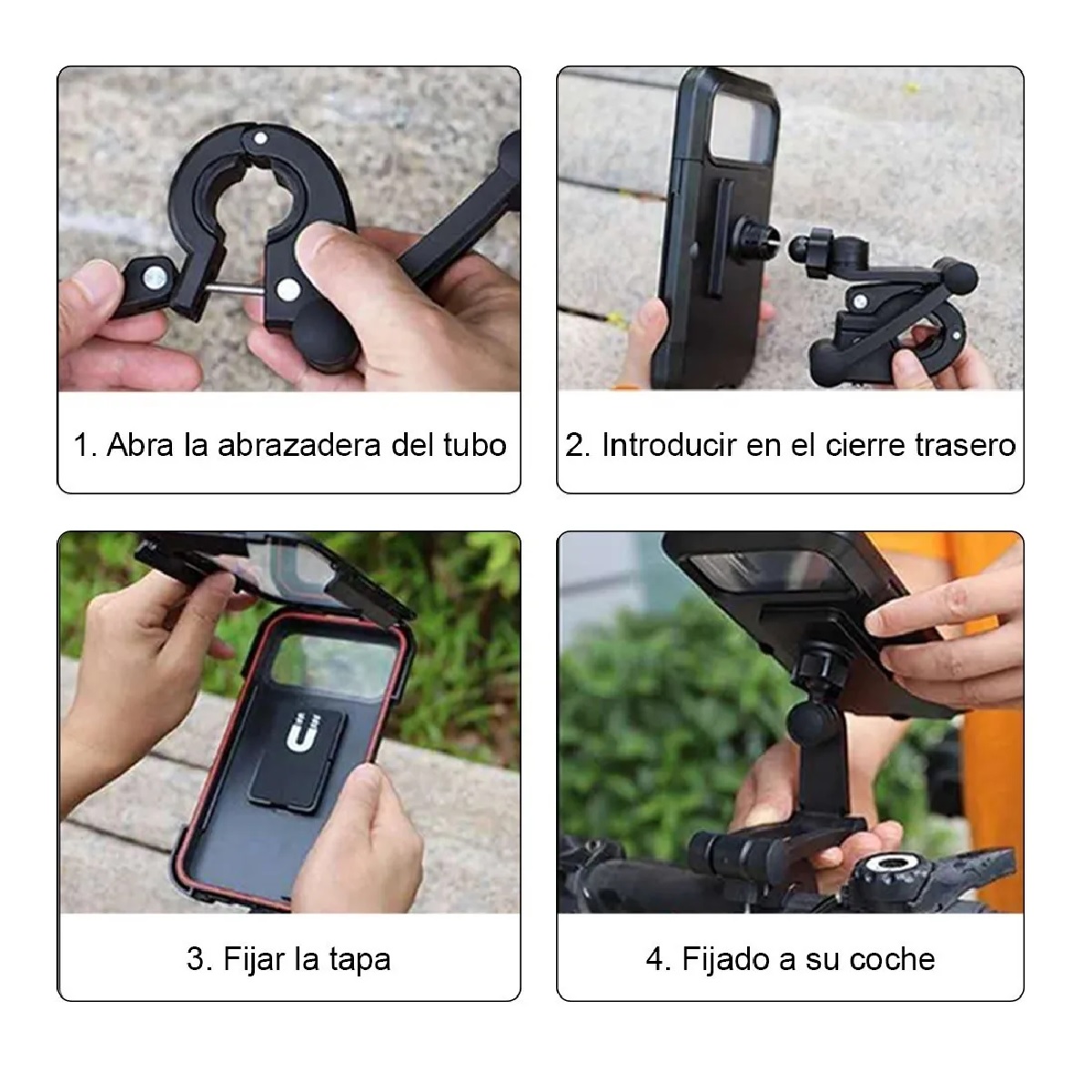 1. Abra la abrazadera del tubo

2. Introducir en el cierre trasero

3. Fijar la tapa

4. Fijado a su coche