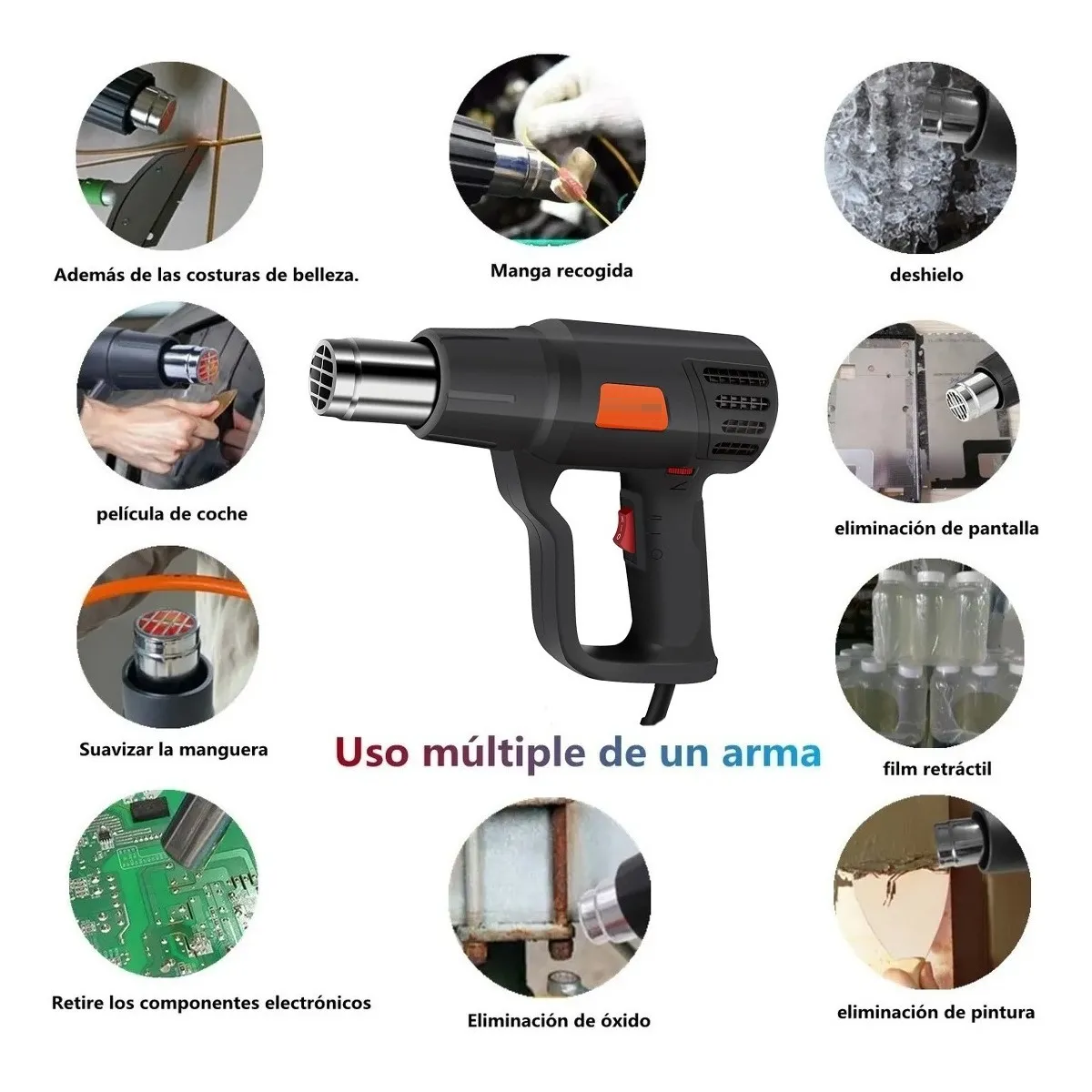 Además de las costuras de belleza.

Manga recogida

deshielo

película de coche

eliminación de pantalla

Suavizar la manguera

Uso múltiple de un arma

film retráctil

Retire los componentes electrónicos

Eliminación de óxido

eliminación de pintura