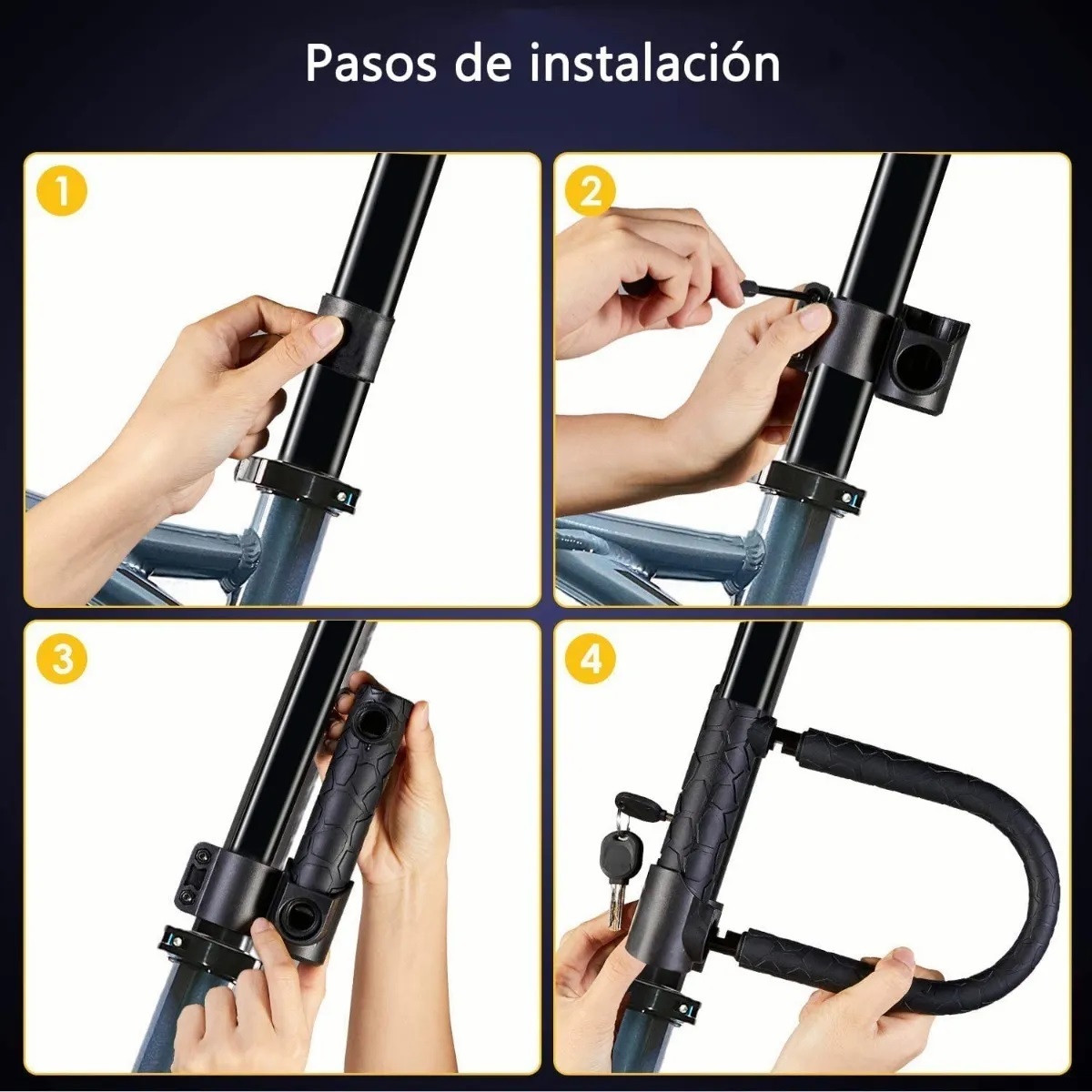 Pasos de instalación

1

2

3

4