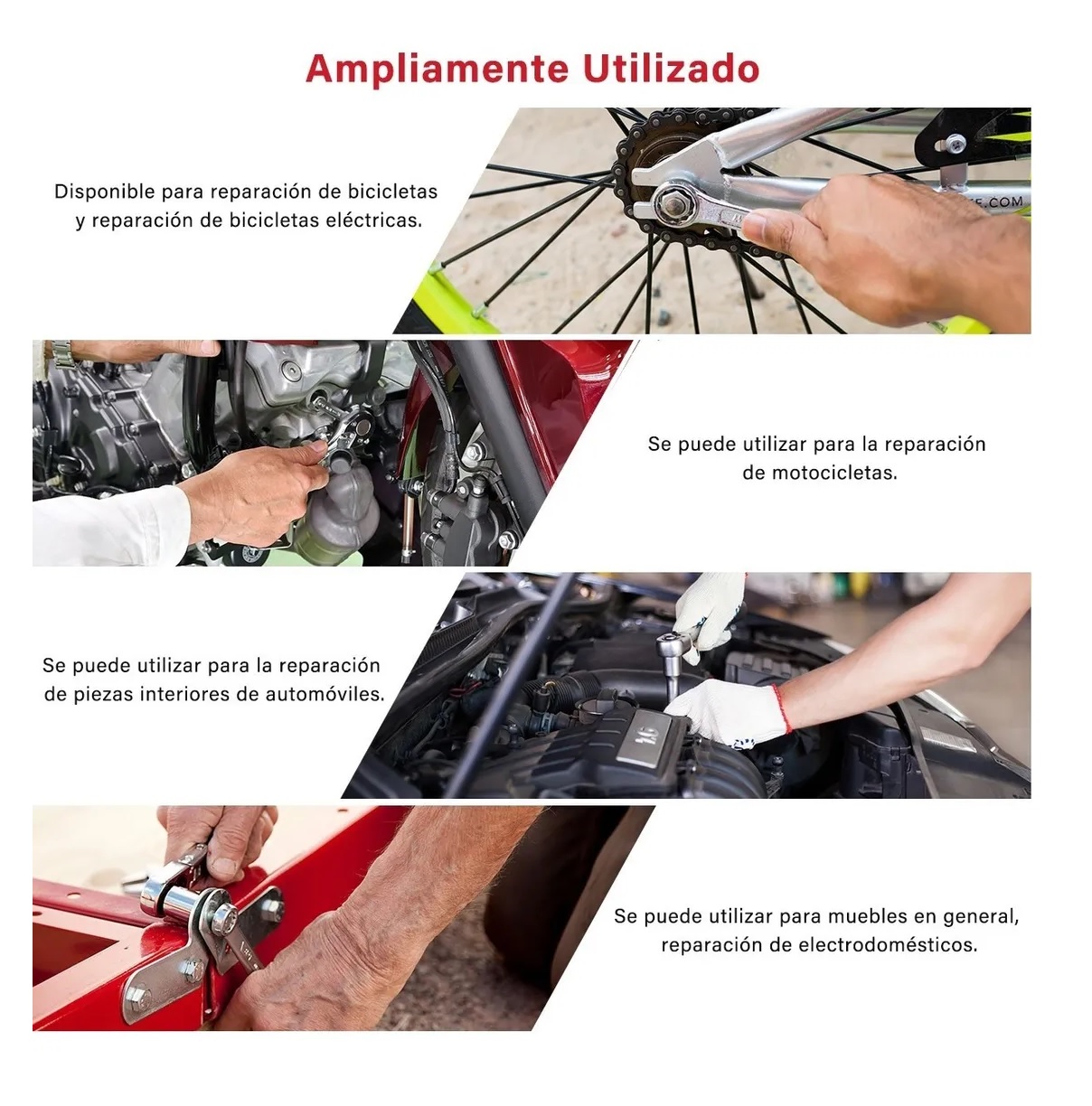 Ampliamente Utilizado

Disponible para reparación de bicicletas y reparación de bicicletas eléctricas.

Se puede utilizar para la reparación de motocicletas.

Se puede utilizar para la reparación de piezas interiores de automóviles.

Se puede utilizar para muebles en general, reparación de electrodomésticos.