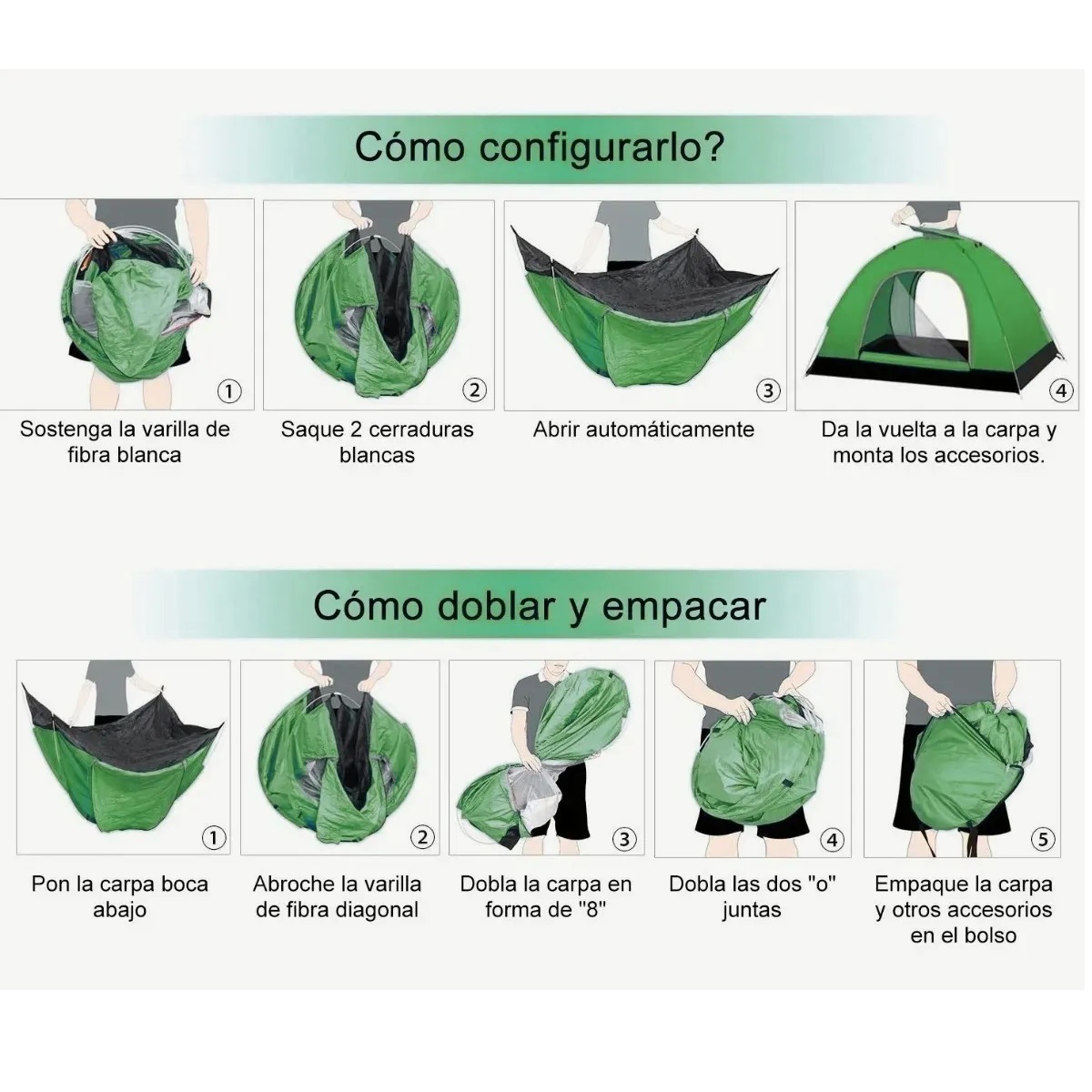 Cómo configurarlo?

①
Sostenga la varilla de fibra blanca

②
Saque 2 cerraduras blancas

③
Abrir automáticamente

④
Da la vuelta a la carpa y monta los accesorios.

Cómo doblar y empacar

①
Pon la carpa boca abajo

②
Abroche la varilla de fibra diagonal

③
Dobla la carpa en forma de "8"

④
Dobla las dos "o" juntas

⑤
Empaque la carpa y otros accesorios en el bolso