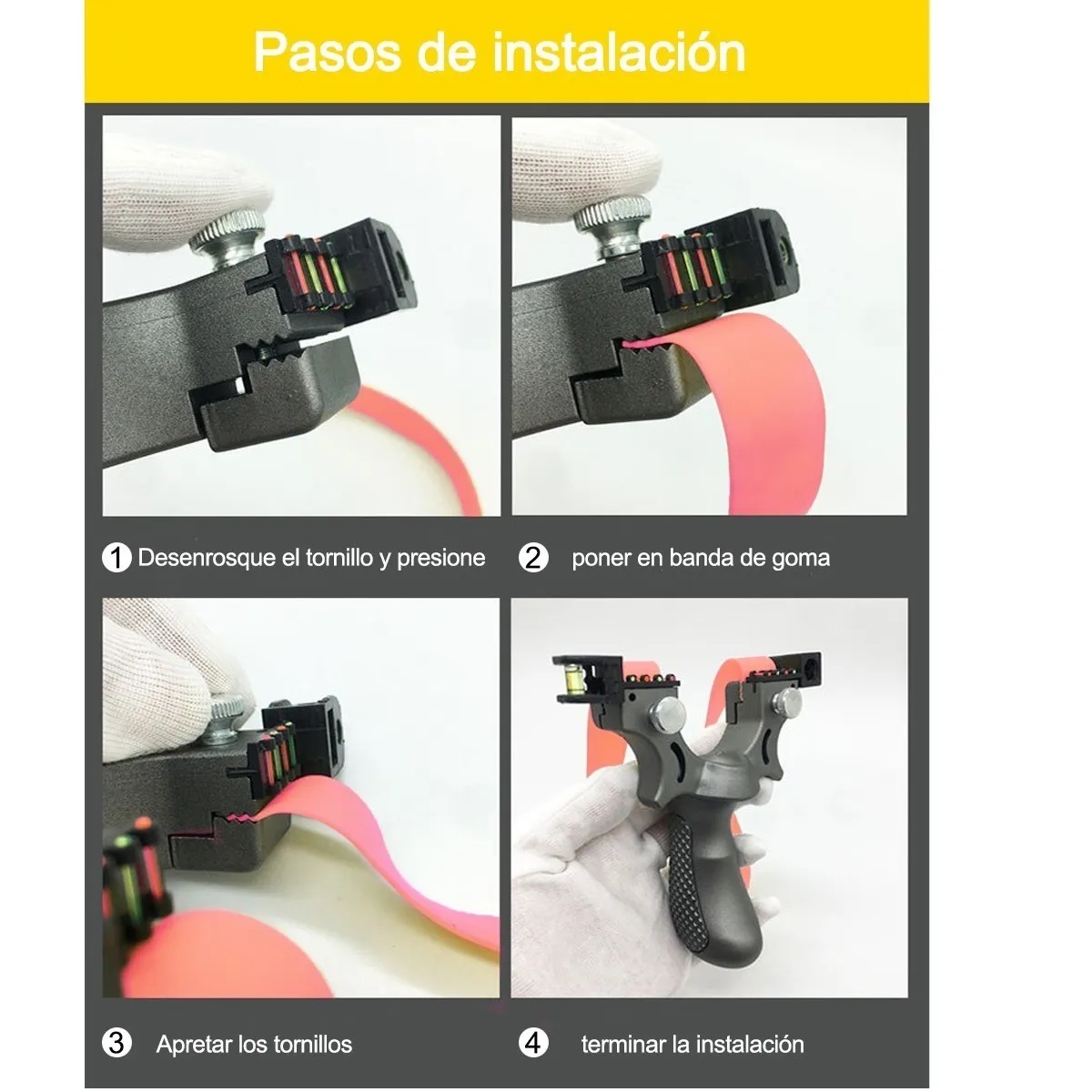 Pasos de instalación

1 Desenrosque el tornillo y presione

2 poner en banda de goma

3 Apretar los tornillos

4 terminar la instalación