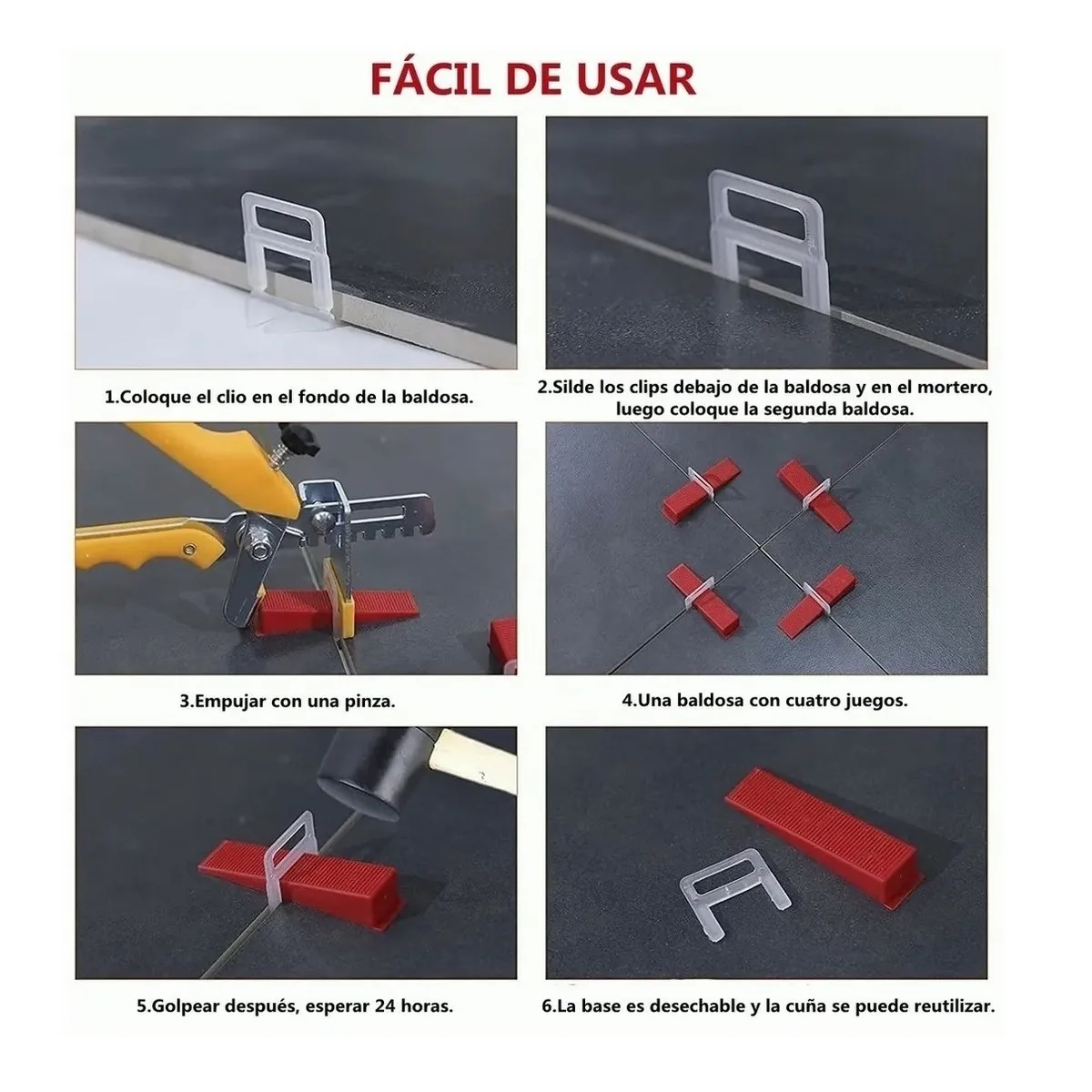 FÁCIL DE USAR

1.Coloque el clio en el fondo de la baldosa.

2.Silde los clips debajo de la baldosa y en el mortero, luego coloque la segunda baldosa.

3.Empujar con una pinza.

4.Una baldosa con cuatro juegos.

5.Golpear después, esperar 24 horas.

6.La base es desechable y la cuña se puede reutilizar.