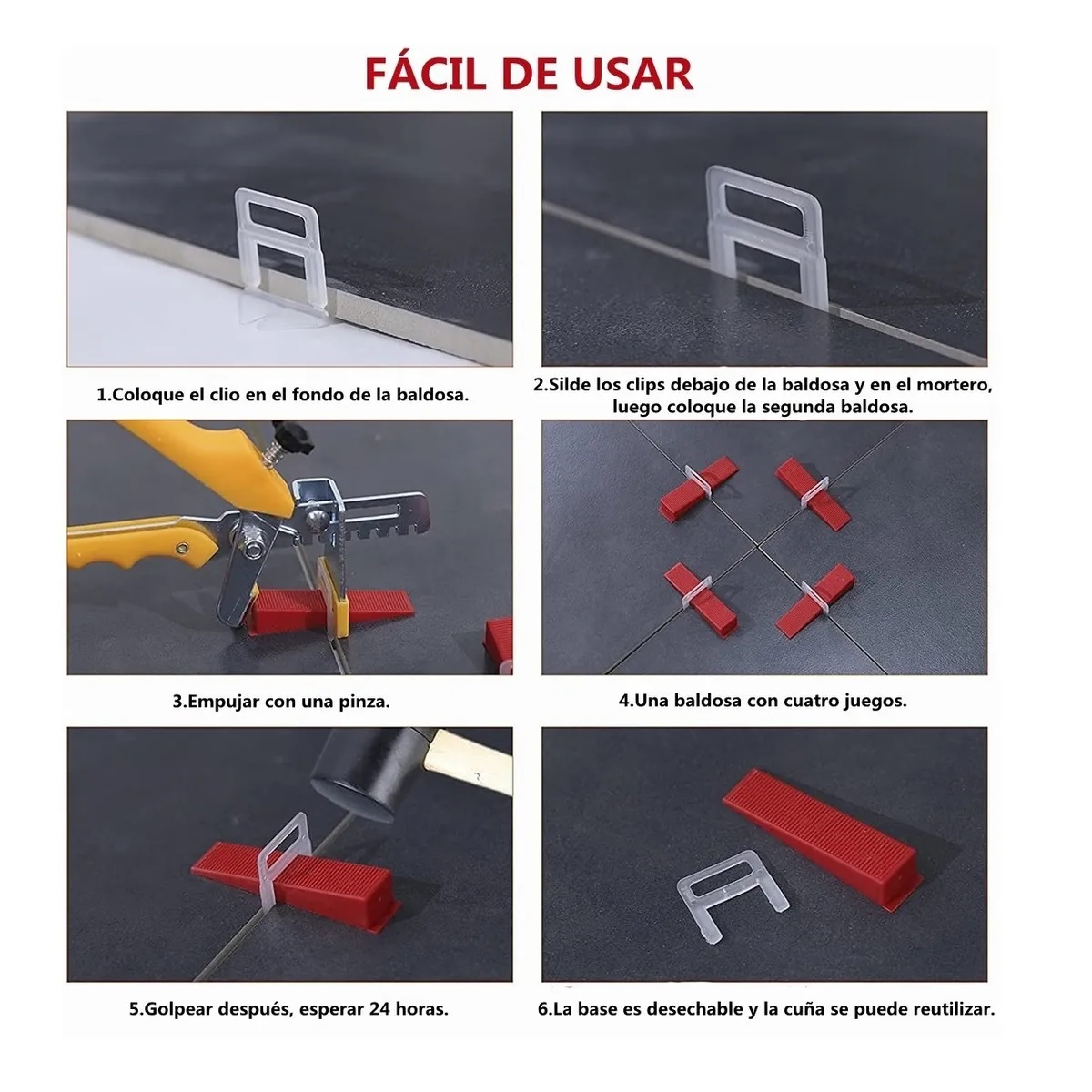 FÁCIL DE USAR

1.Coloque el clio en el fondo de la baldosa.

2.Silde los clips debajo de la baldosa y en el mortero, luego coloque la segunda baldosa.

3.Empujar con una pinza.

4.Una baldosa con cuatro juegos.

5.Golpear después, esperar 24 horas.

6.La base es desechable y la cuña se puede reutilizar.