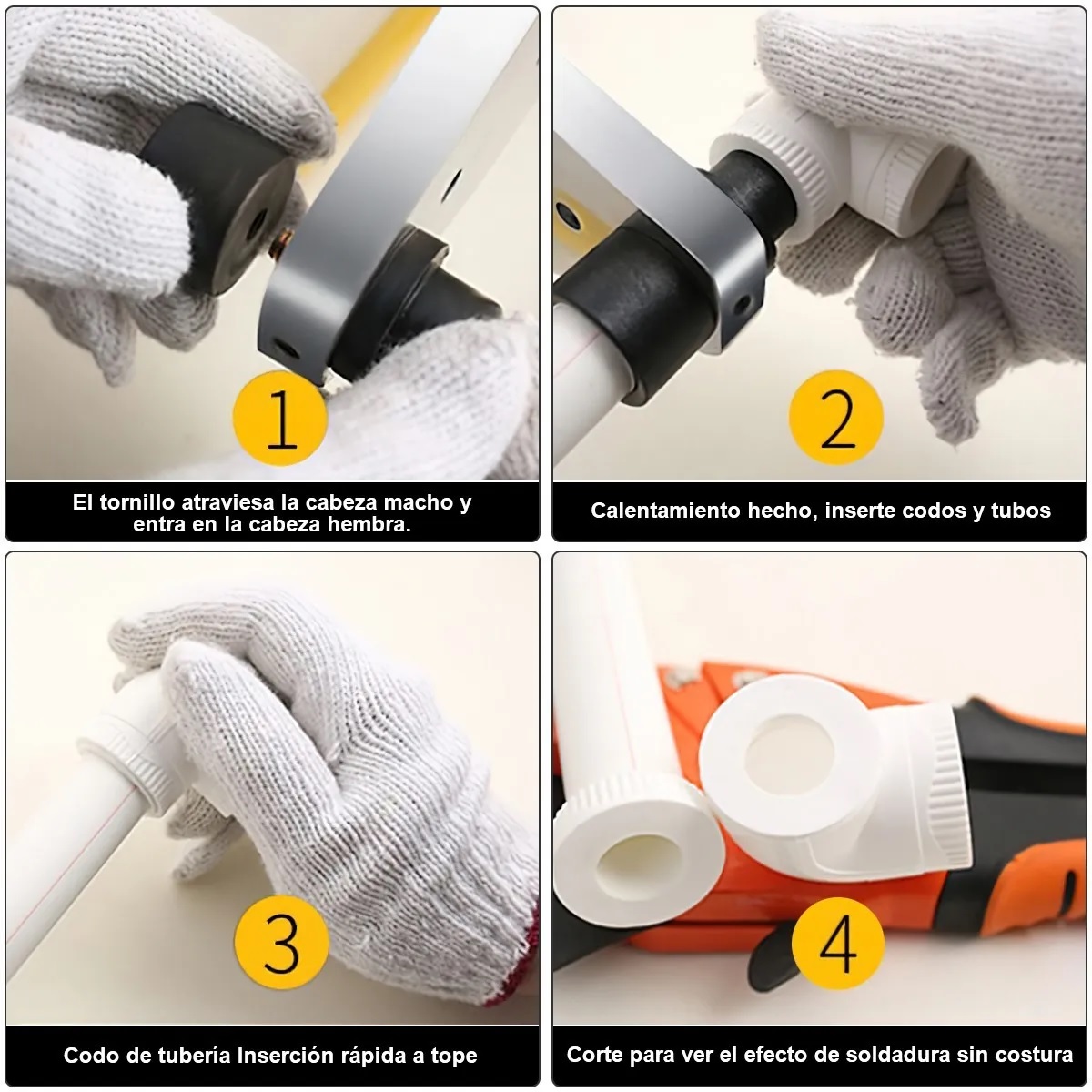 1

El tornillo atraviesa la cabeza macho y entra en la cabeza hembra.

2

Calentamiento hecho, inserte codos y tubos

3

Codo de tubería Inserción rápida a tope

4

Corte para ver el efecto de soldadura sin costura